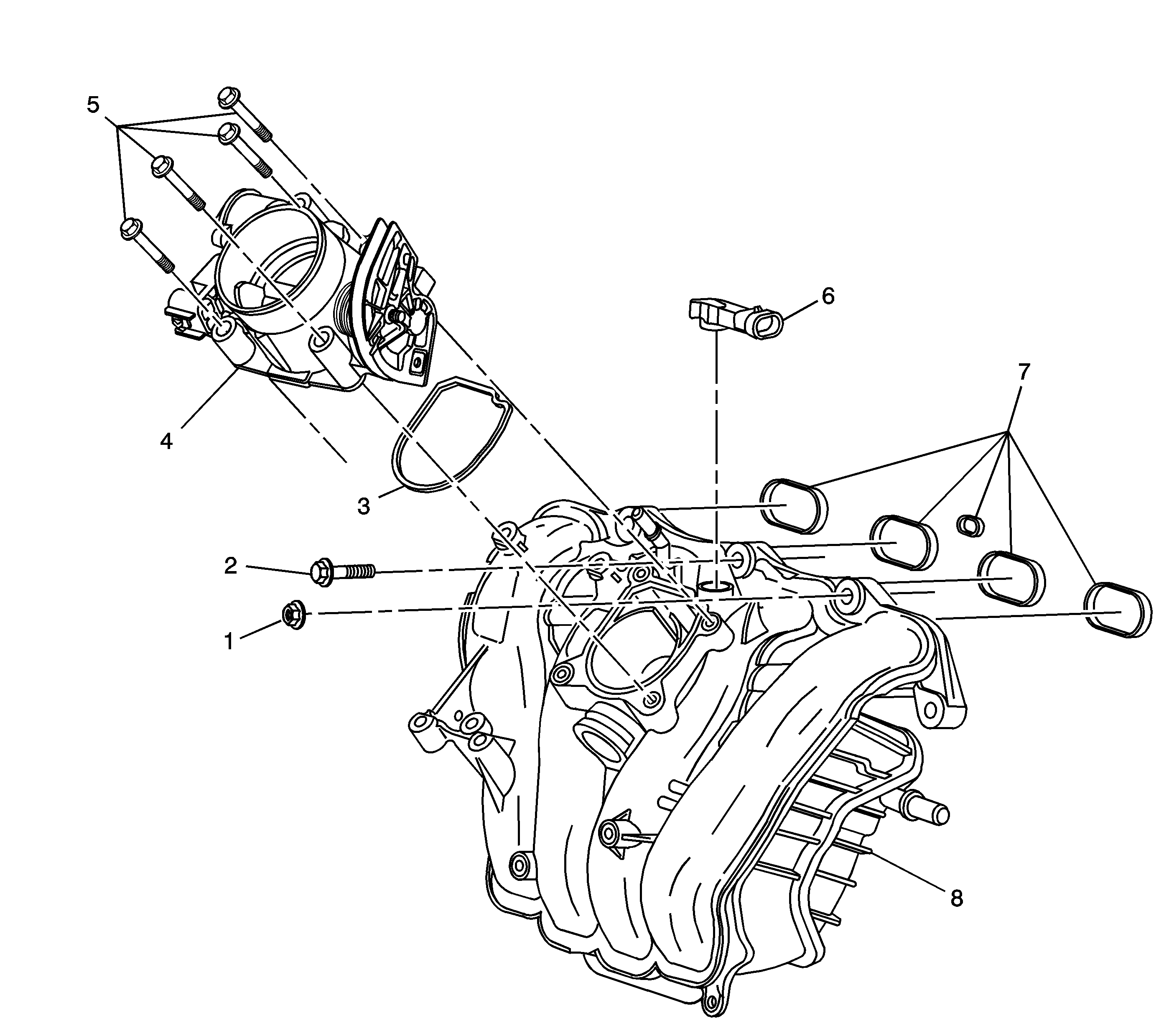 5
6
7
4
3
2
1
8