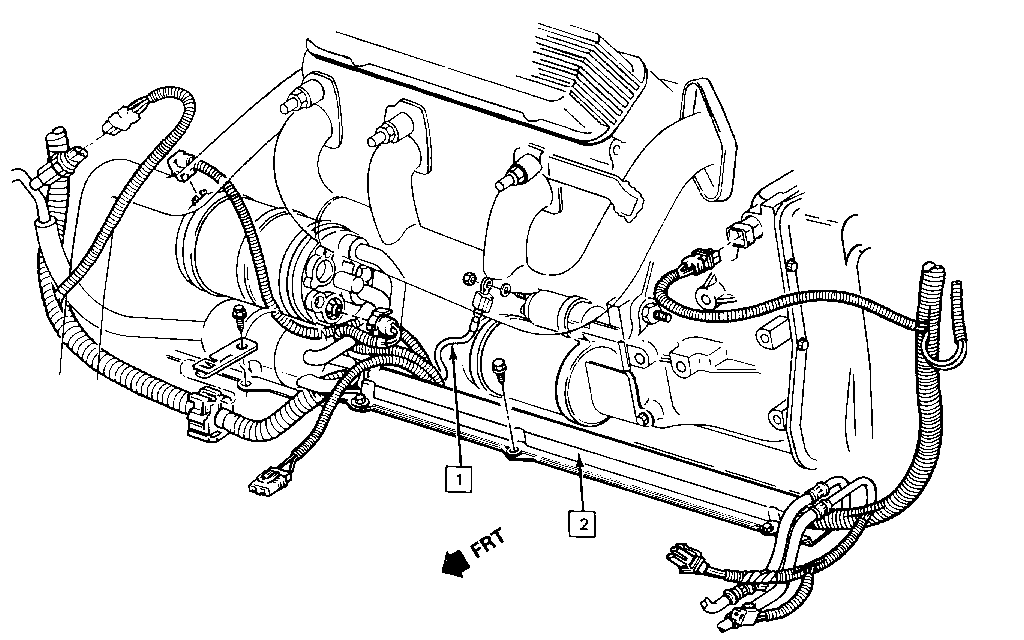 1
2
FRT