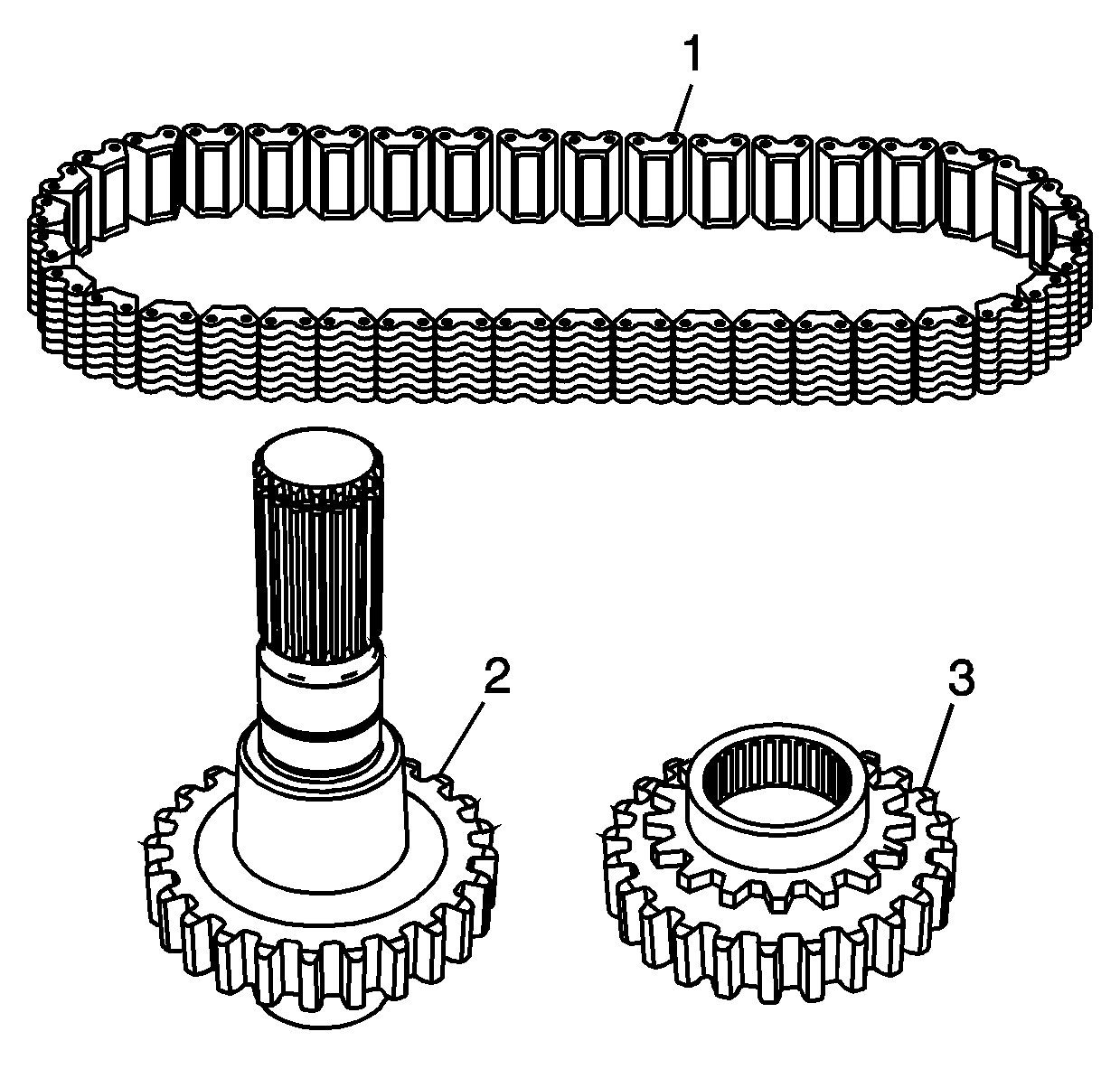 1
2
3