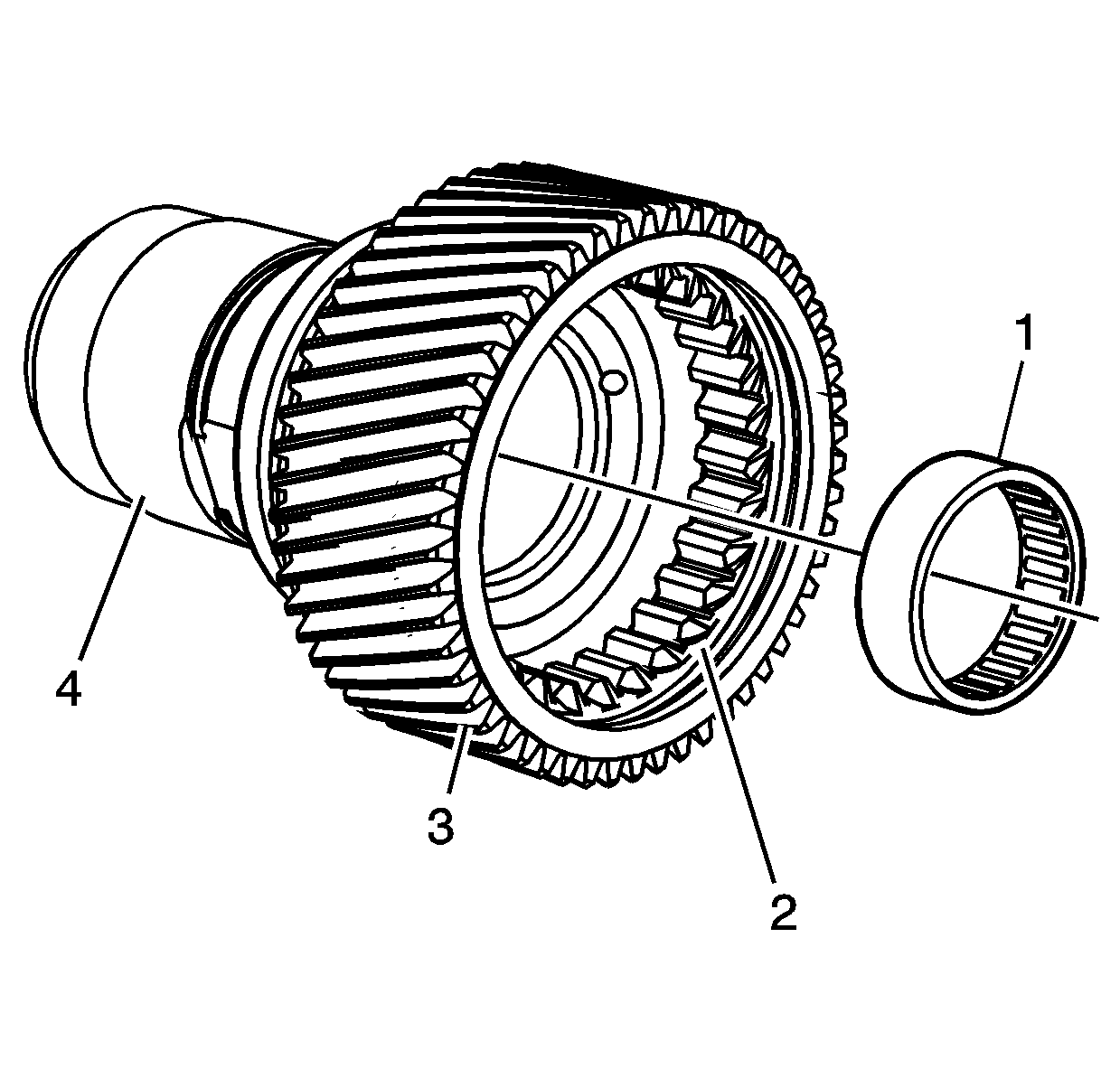 1
4
3
2