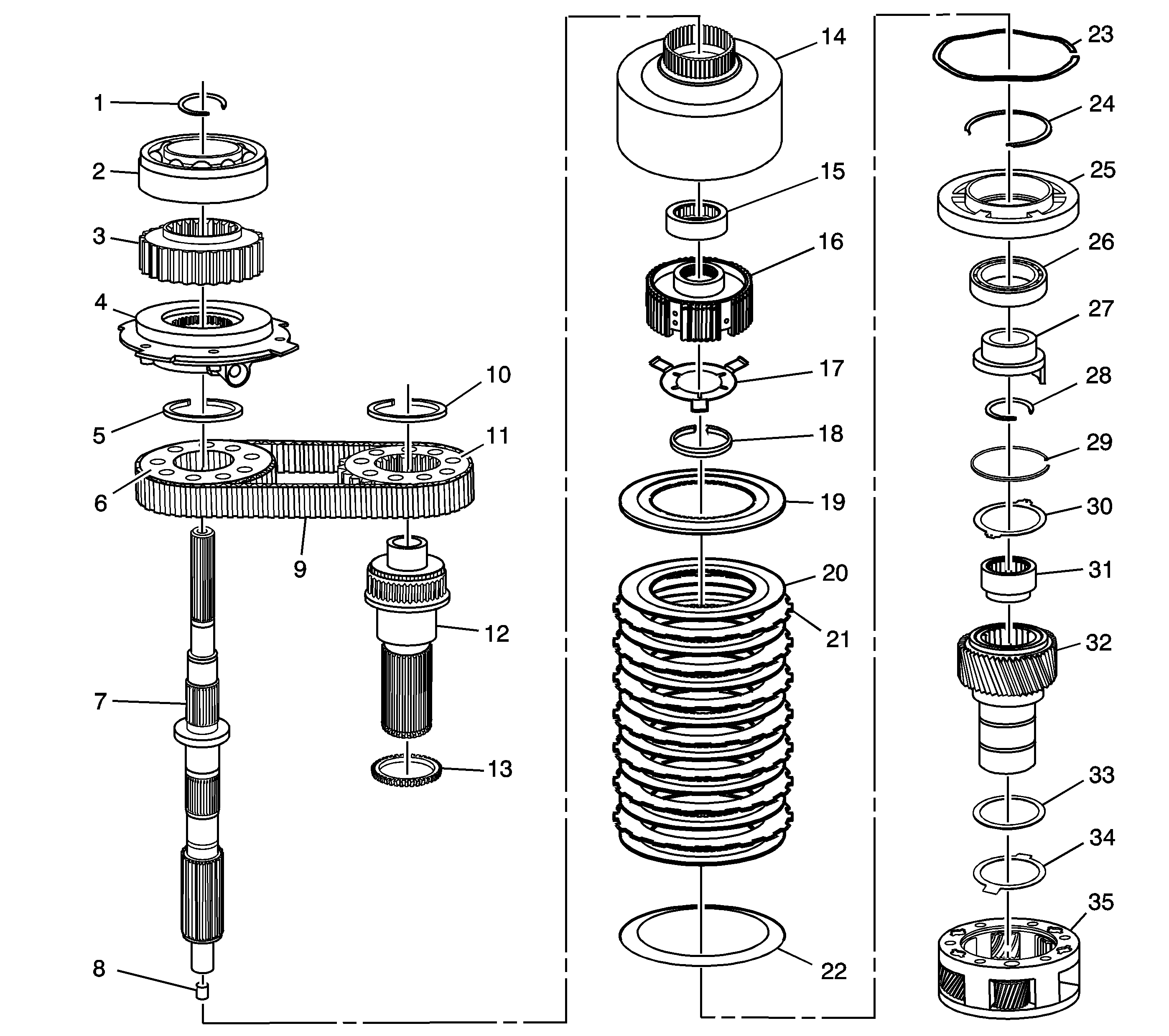 1
2
3
4
5
6
7
8
9
10
11
12
13
14
15
16
17
18
19
20
21
22
23
24
25
26
27
28
29
30
31
32
33
34
35