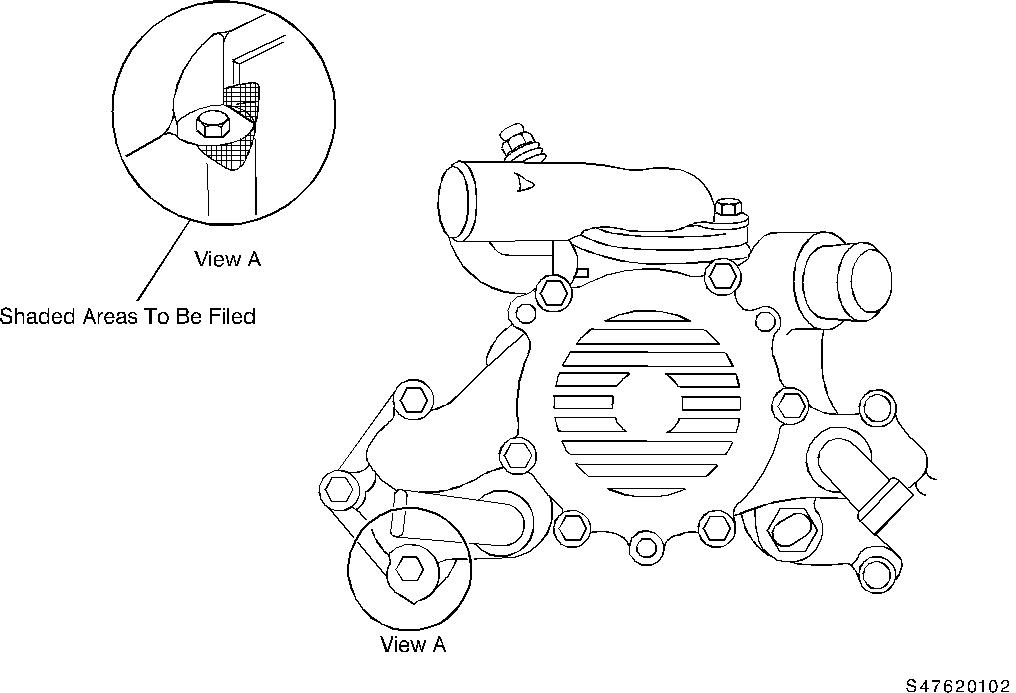 View A

Shaded Areas To Be Filed

View A

S47620102