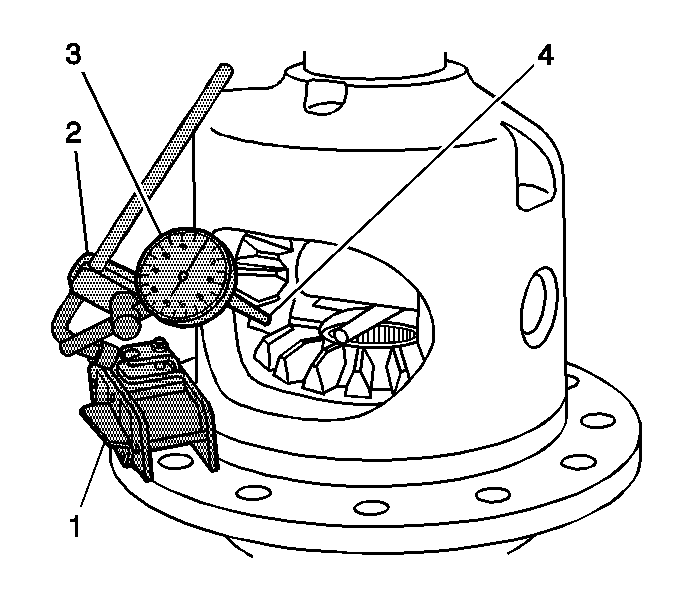 3
4
2
1