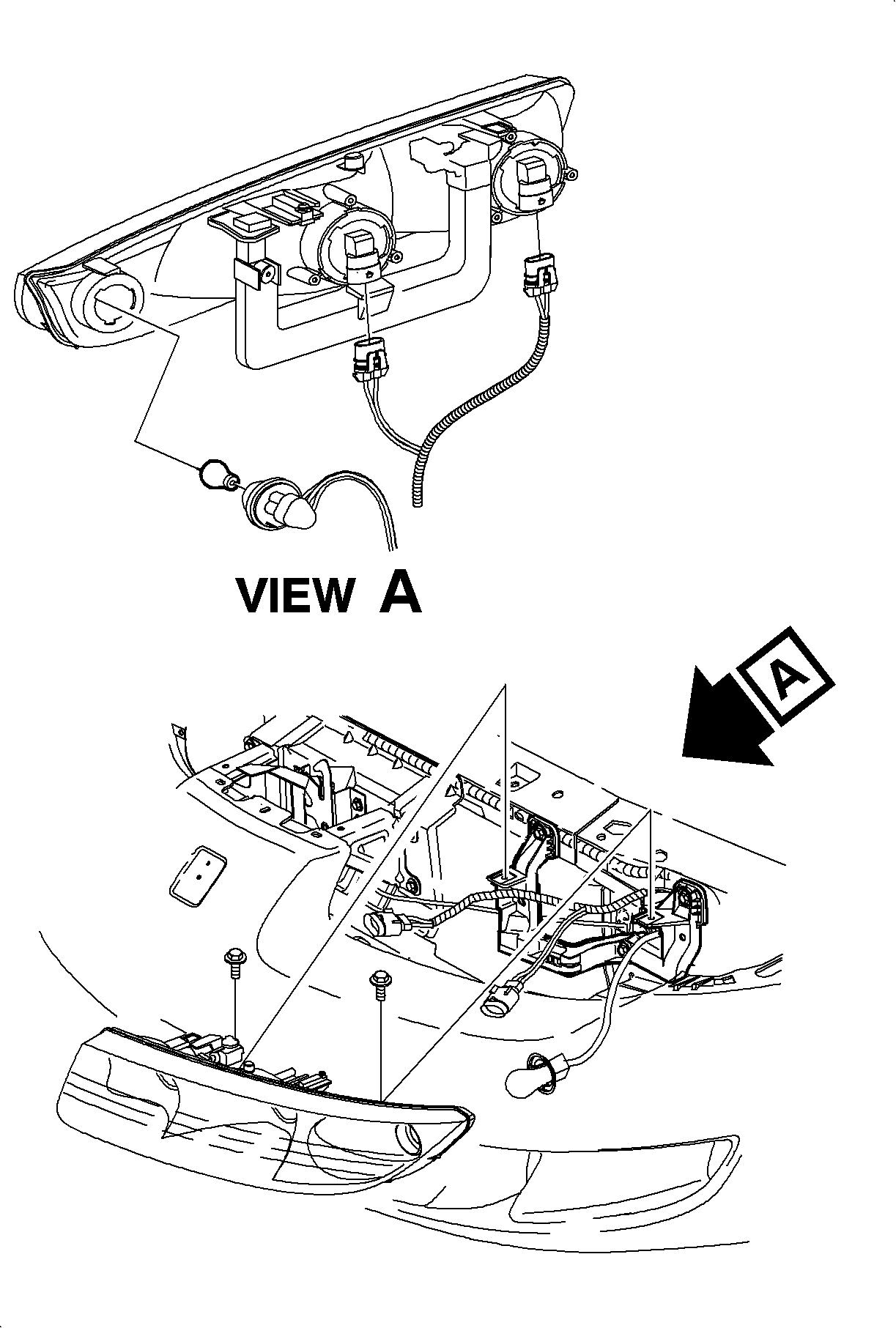 VIEW A

A