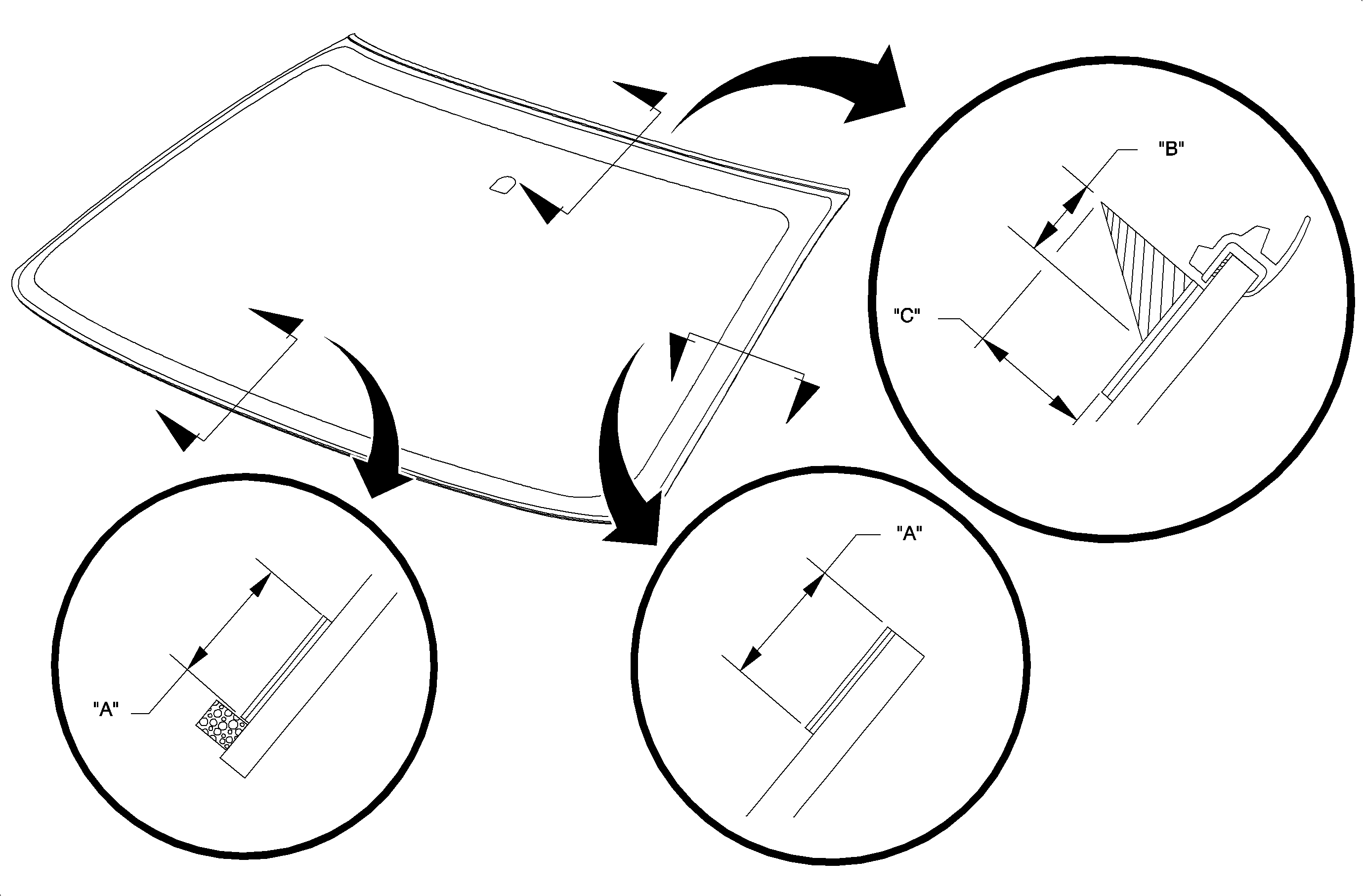 "B"

"C"

"A"

"A"