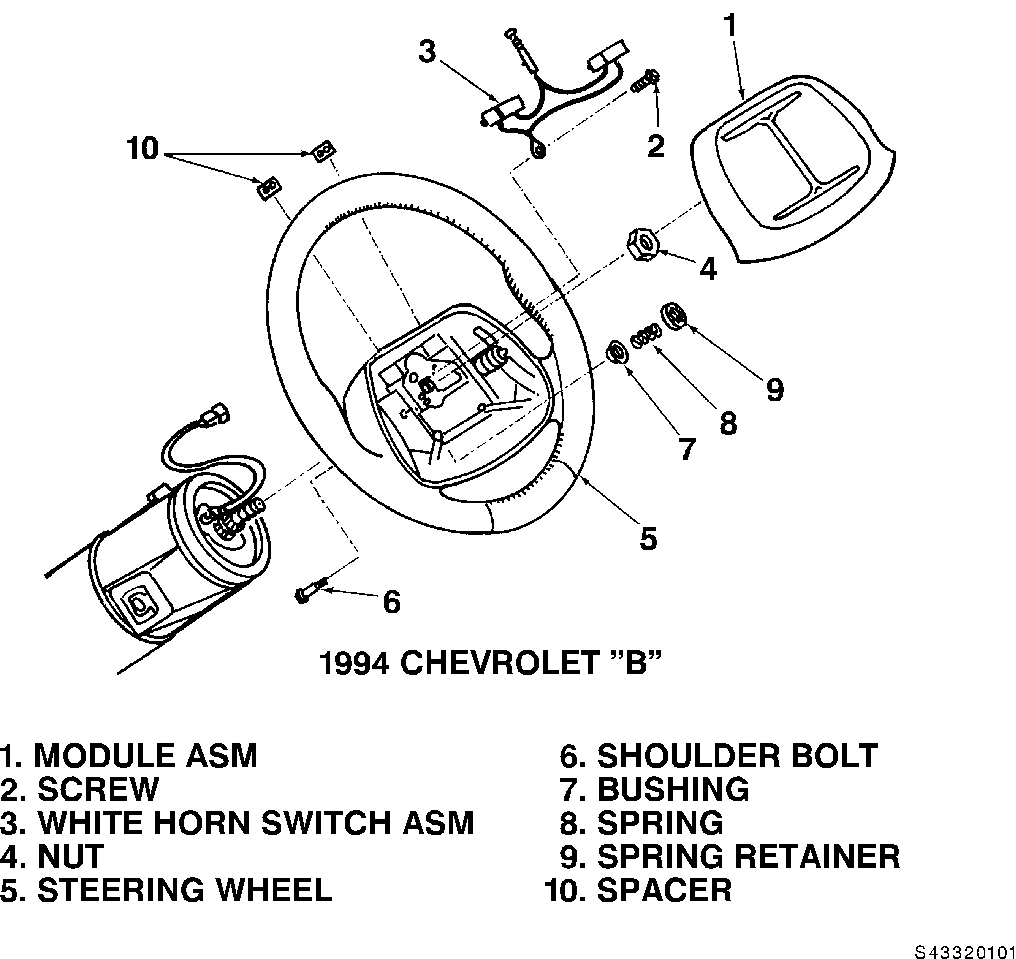 3

1

10

2

4

9

8

7

5

6

1994 CHEVROLET "B"

1. MODULE ASM
2. SCREW
3. WHITE HORN SWITCH ASM
4. NUT
5. STEERING WHEEL

6. SHOULDER BOLT
7. BUSHING
8. SPRING
9. SPRING RETAINER
10. SPACER

S43320101