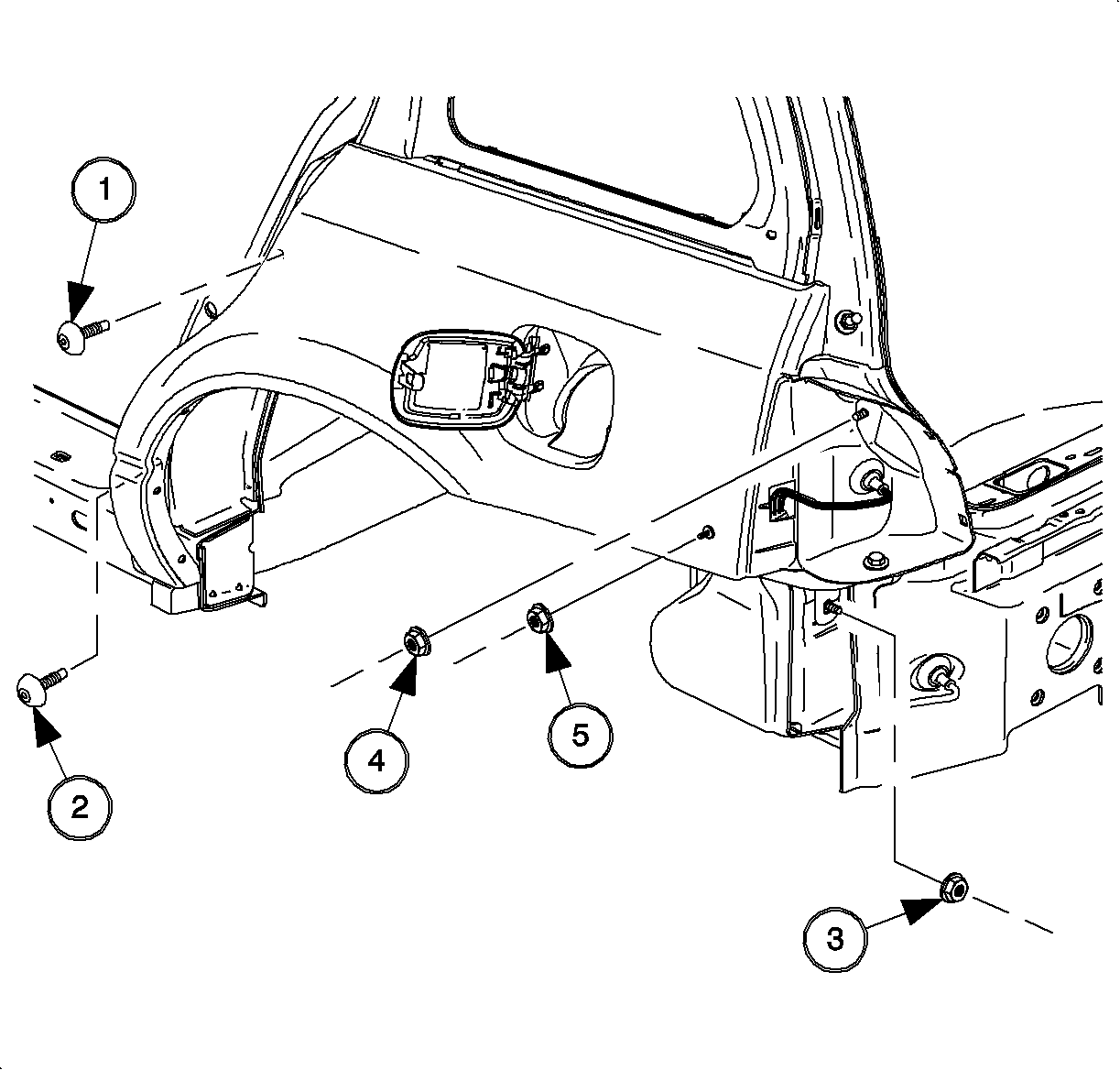 1
2
4
5
3