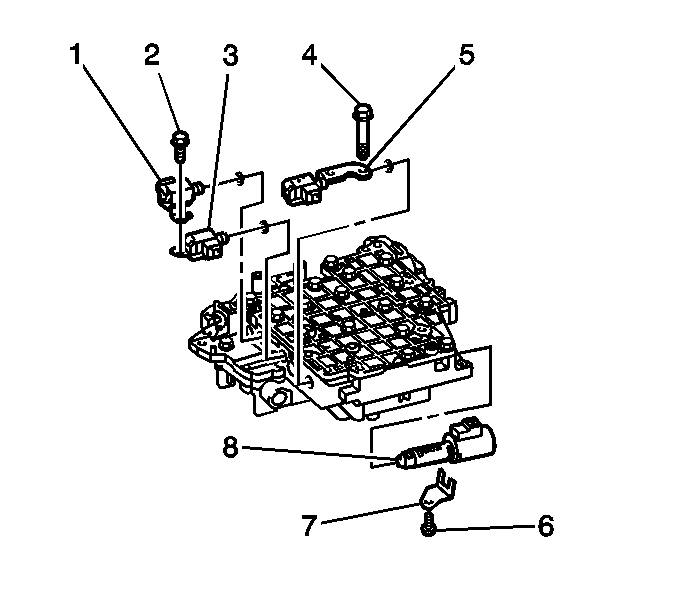 1
2
3
4
5
8
7
6