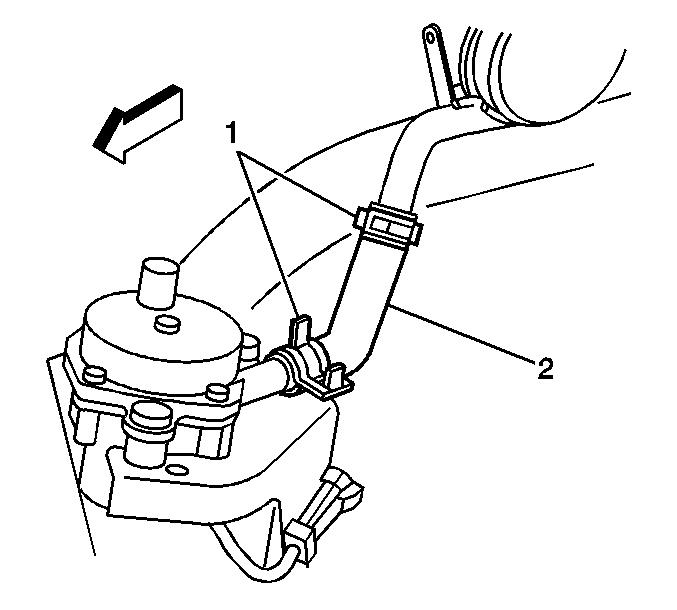 1

2