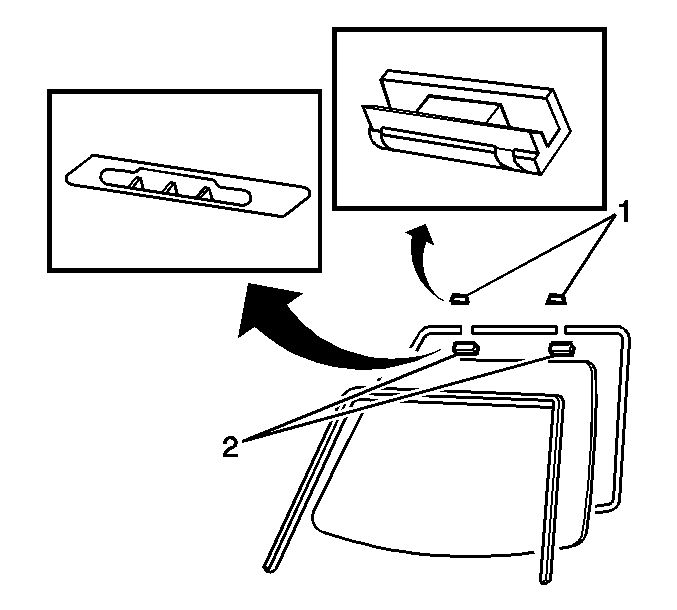 1

2