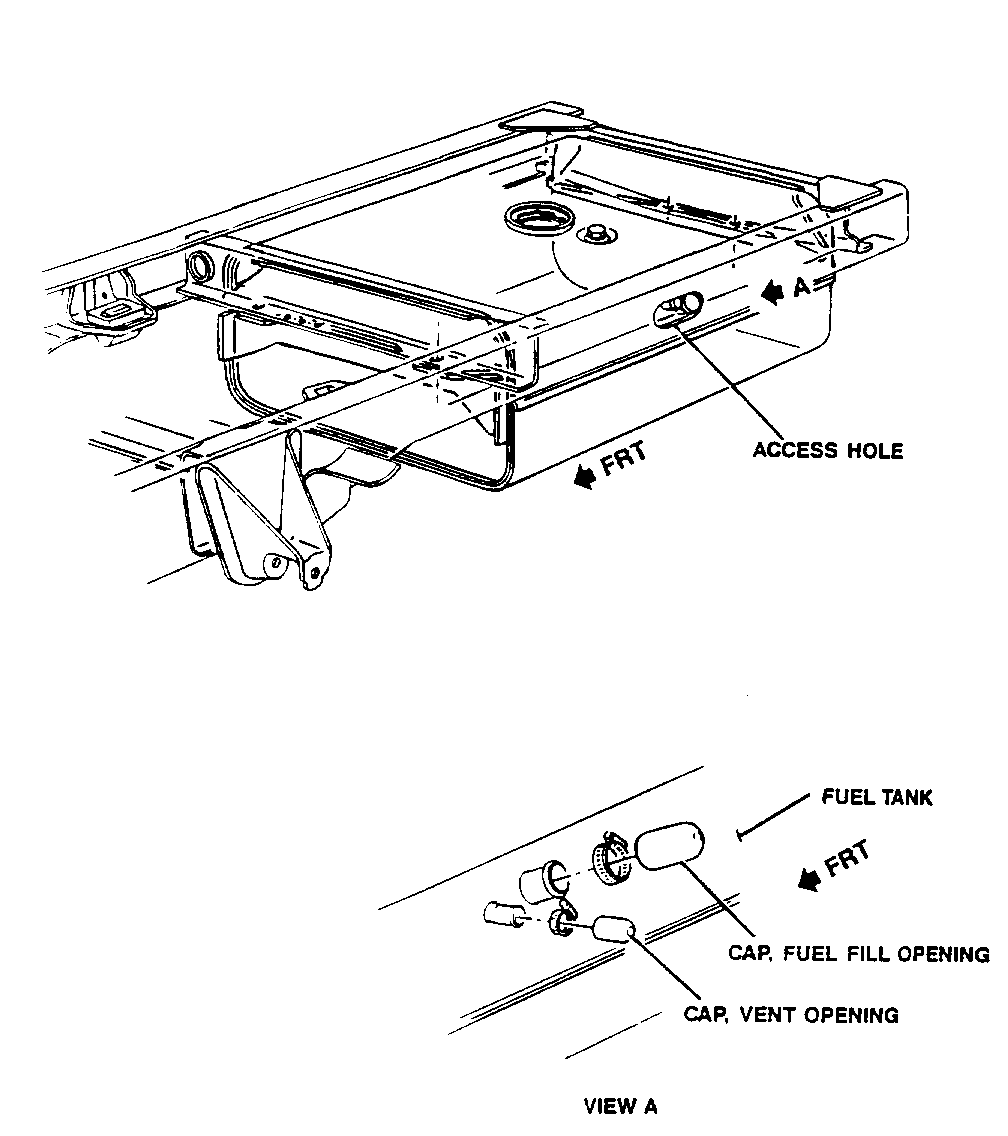 A

ACCESS HOLE

FRT

FUEL TANK

FRT

CAP, FUEL FILL OPENING

CAP, VENT OPENING

VIEW A