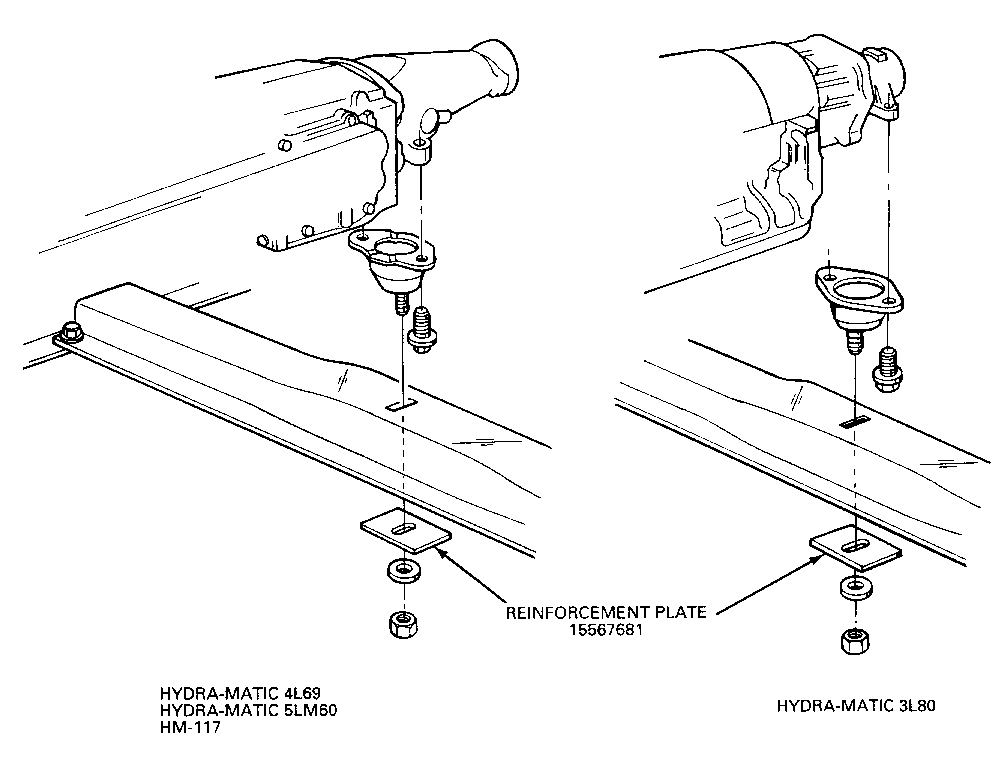 REINFORCEMENT PLATE
15567681

HYDRA-MATIC 4L69
HYDRA-MATIC 5LM60
HM-117

HYDRA-MATIC 3L80