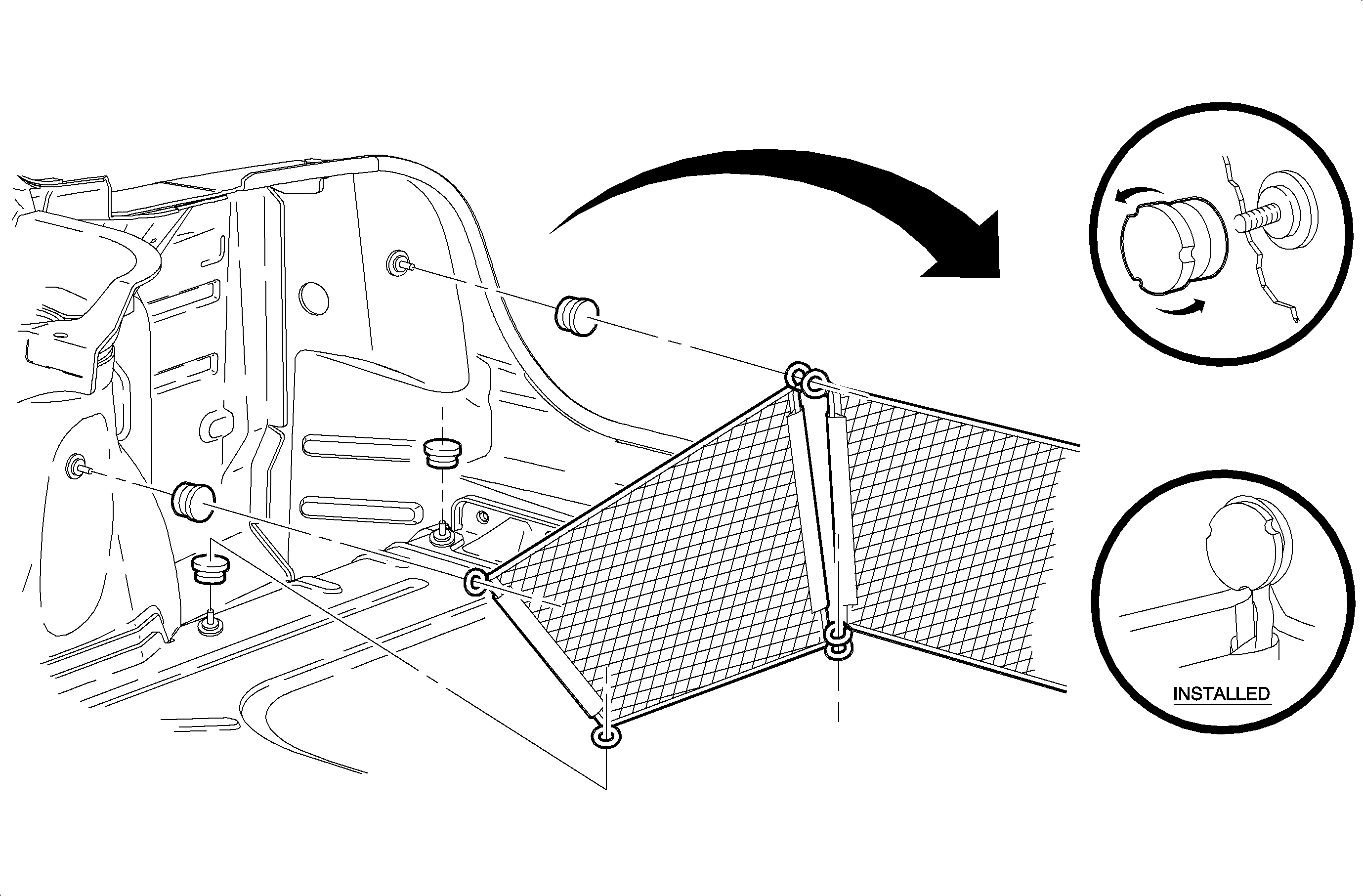 INSTALLED