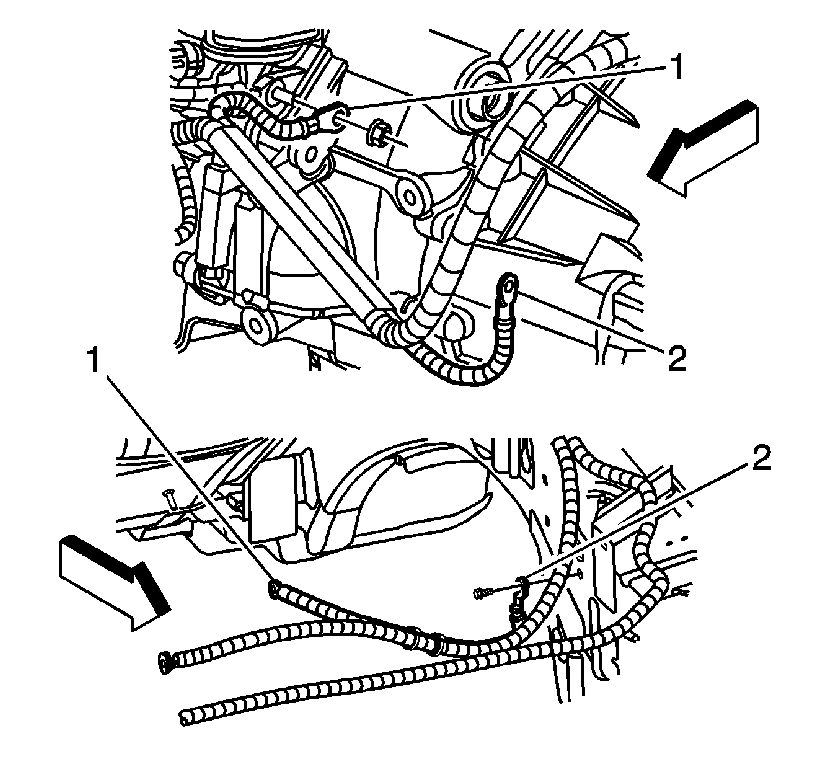 1

2

1

2