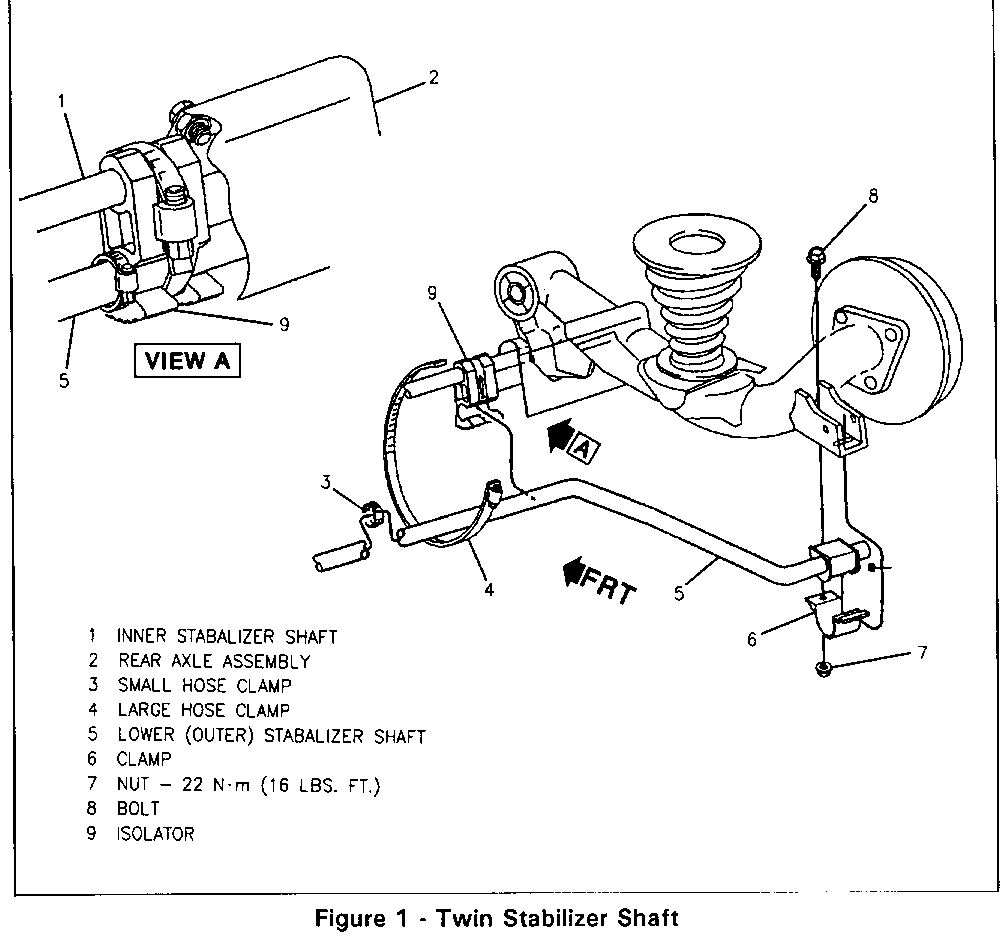 1
2
9
5
VIEW A

8
9
A
3
4
FRT
5
6
7

1 INNER STABALIZER SHAFT
2 REAR AXLE ASSEMBLY
3 SMALL HOSE CLAMP
4 LARGE HOSE CLAMP
5 LOWER (OUTER) STABALIZER SHAFT
6 CLAMP
7 NUT – 22 N·m (16 LBS. FT.)
8 BOLT
9 ISOLATOR

Figure 1 - Twin Stabilizer Shaft