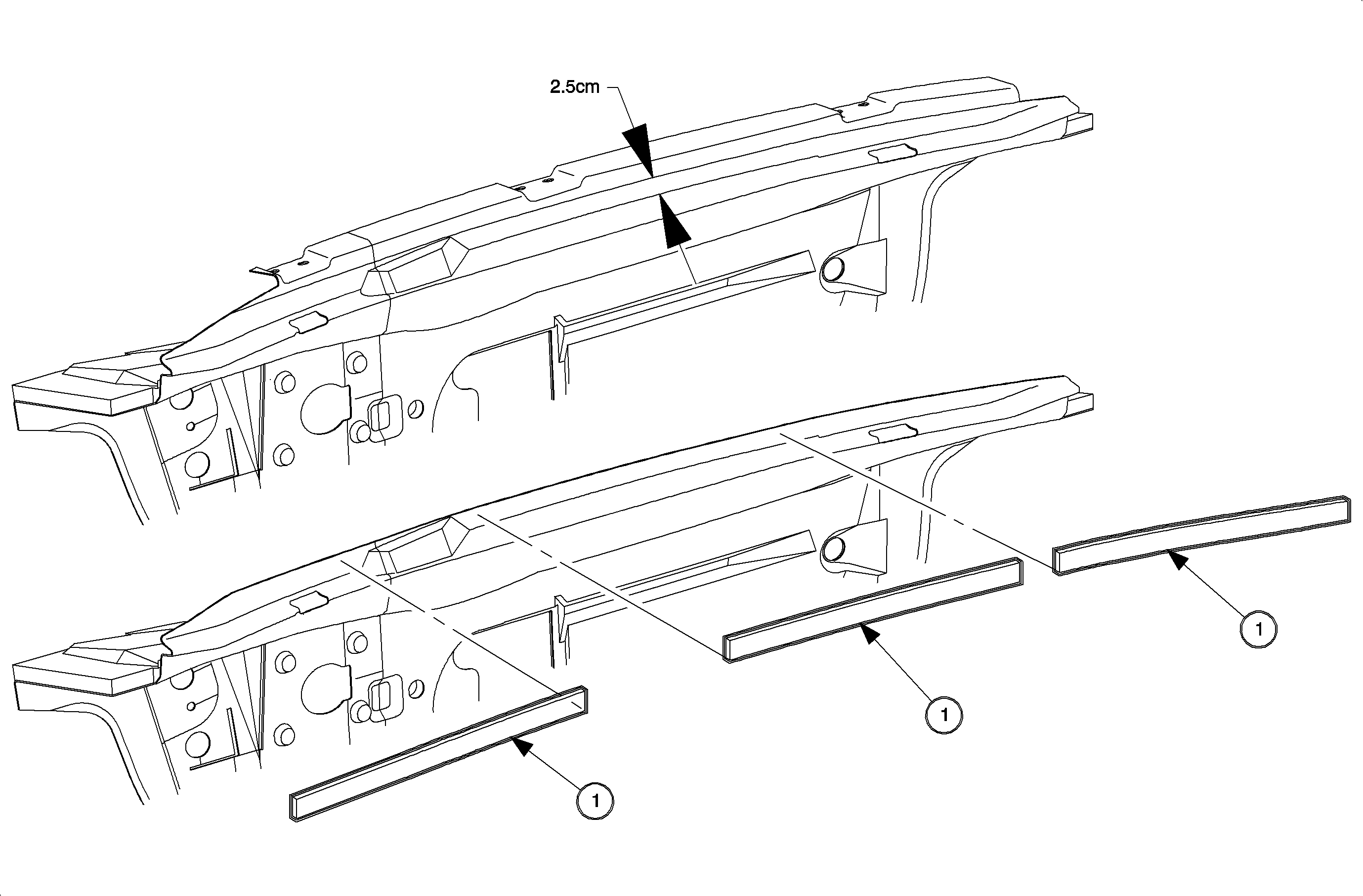 2.5cm

1

1

1