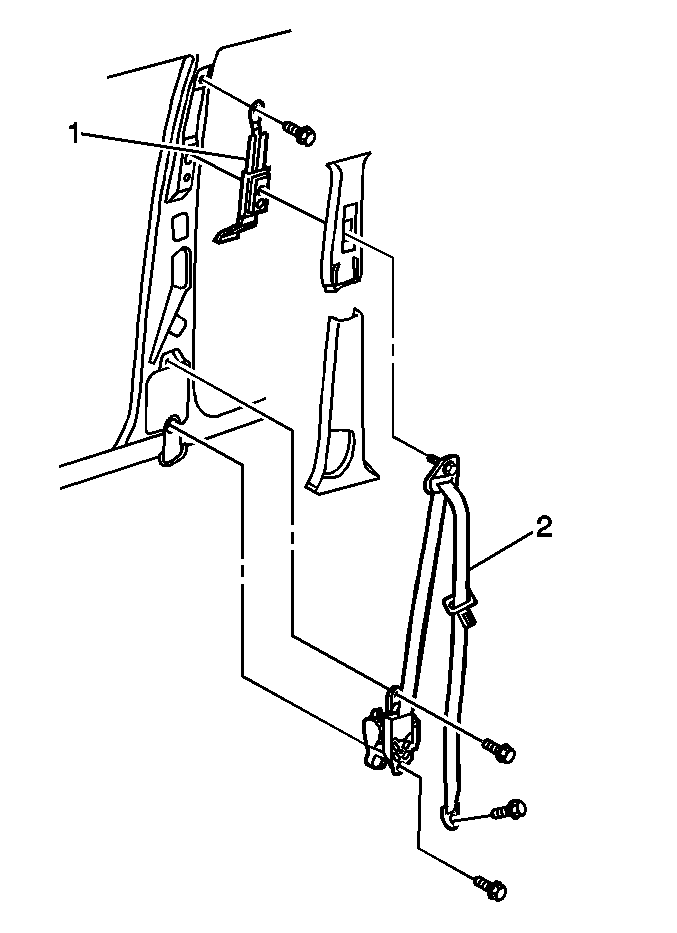 1
2