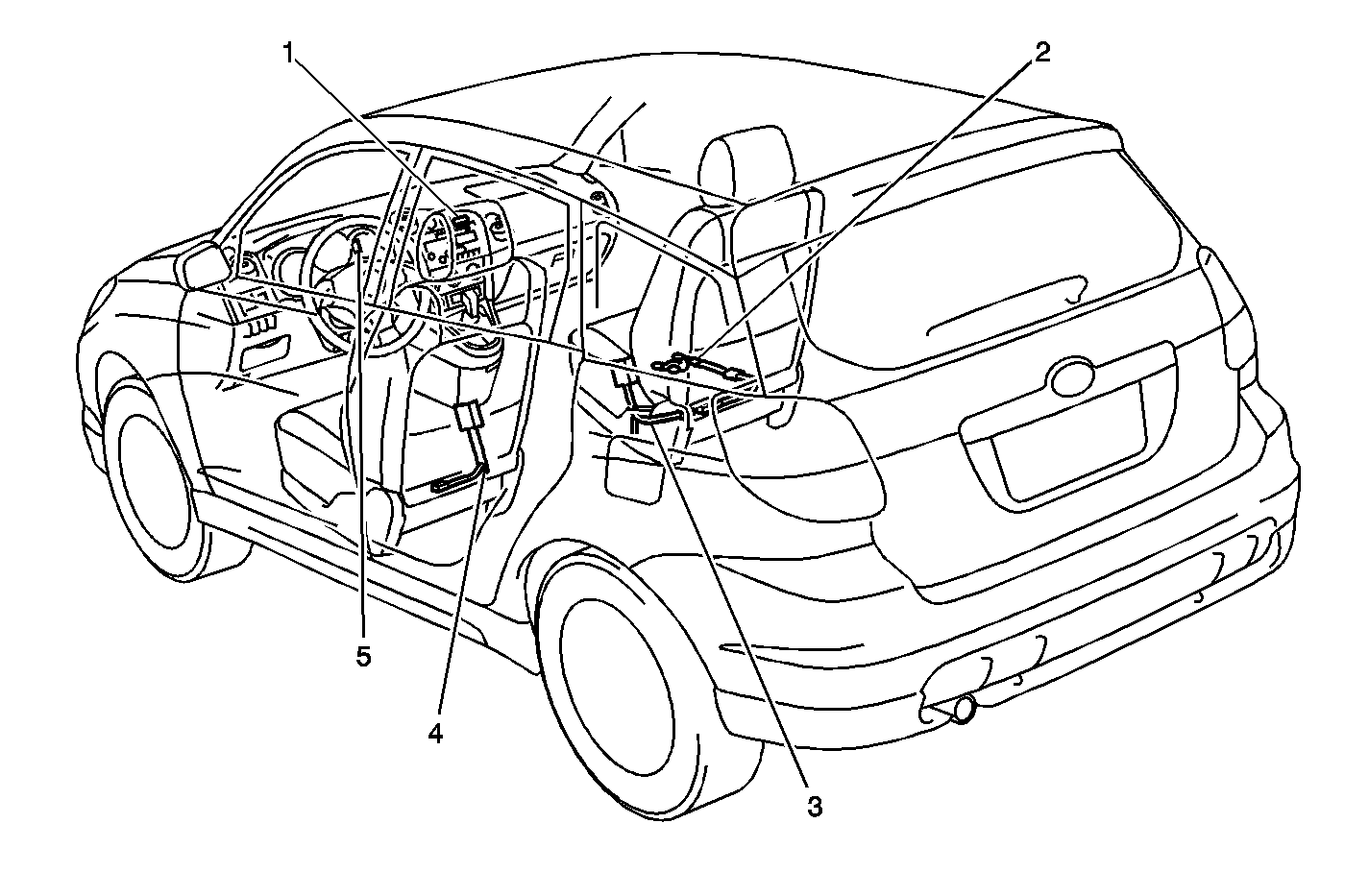 1
2
5
4
3