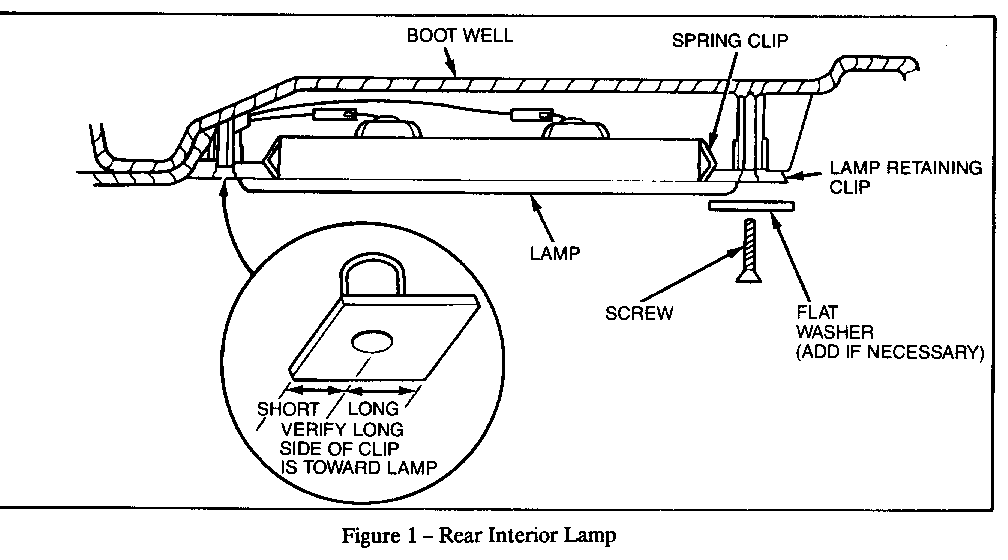 BOOT WELL

SPRING CLIP

LAMP RETAINING CLIP

LAMP

SCREW

FLAT WASHER (ADD IF NECESSARY)

SHORT LONG

VERIFY LONG SIDE OF CLIP IS TOWARD LAMP

Figure 1 – Rear Interior Lamp