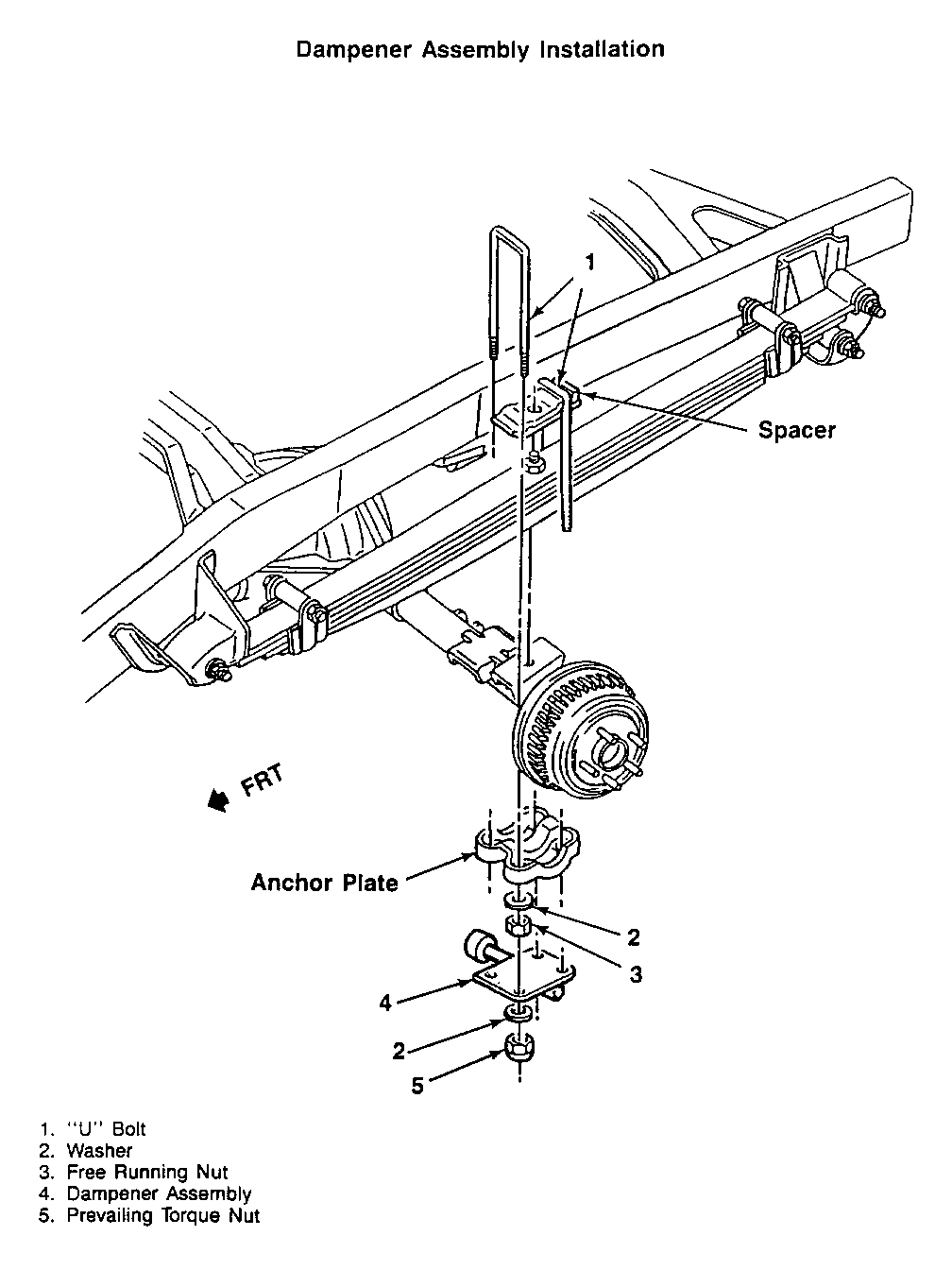 Dampener Assembly Installation

1

Spacer

FRT

Anchor Plate

2

3

4

2

5

1. "U" Bolt
2. Washer
3. Free Running Nut
4. Dampener Assembly
5. Prevailing Torque Nut