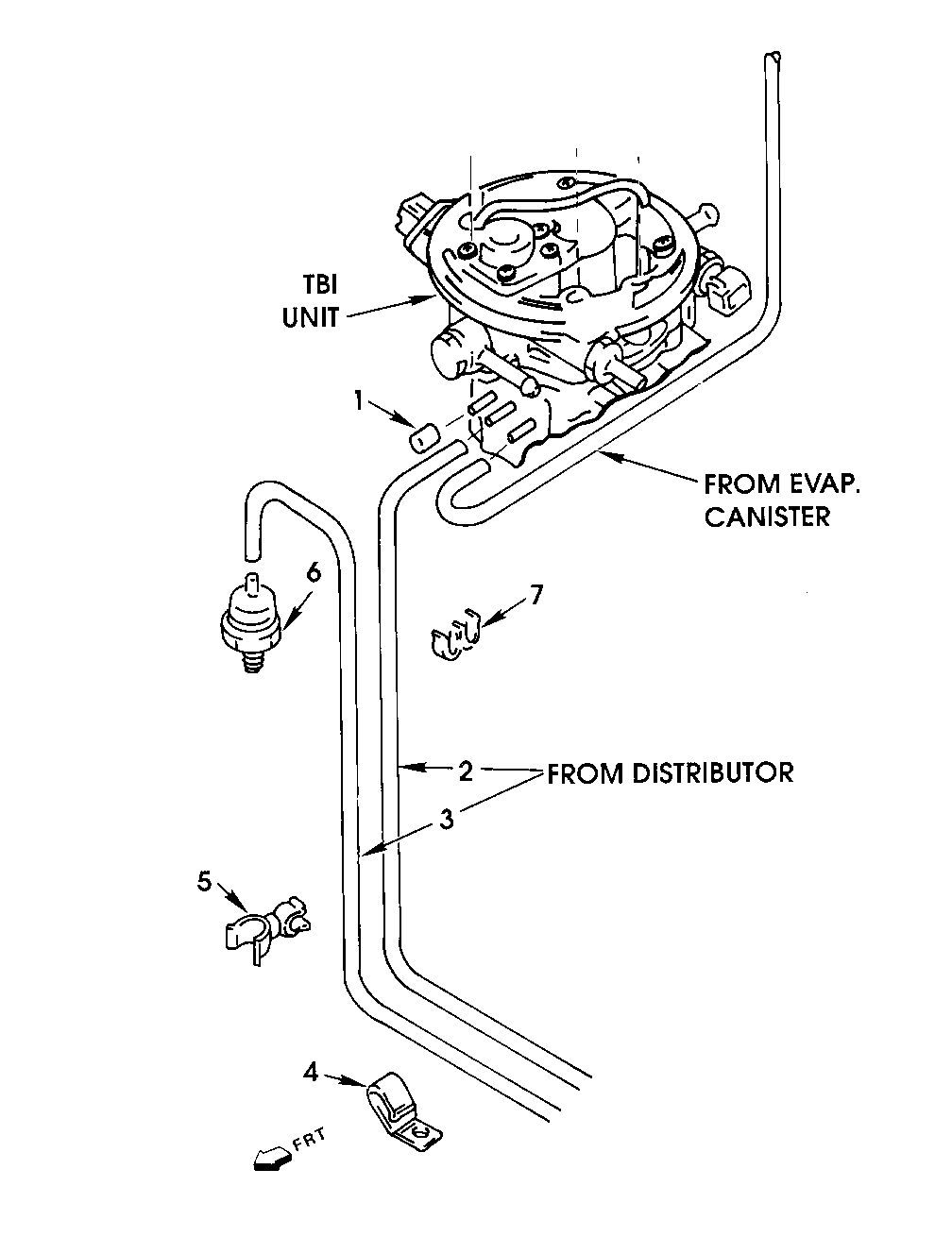 TBI UNIT

1

FROM EVAP. CANISTER

6

7

2

FROM DISTRIBUTOR

3

5

4

FRT