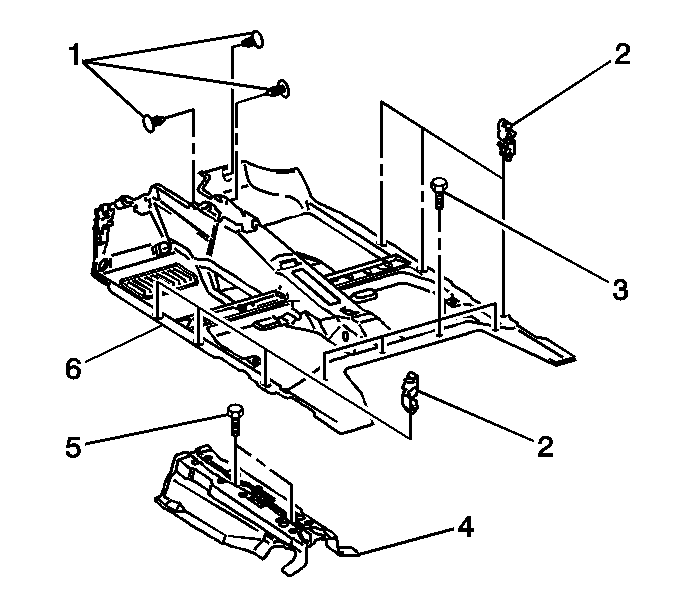 1
2
3
6
2
5
4