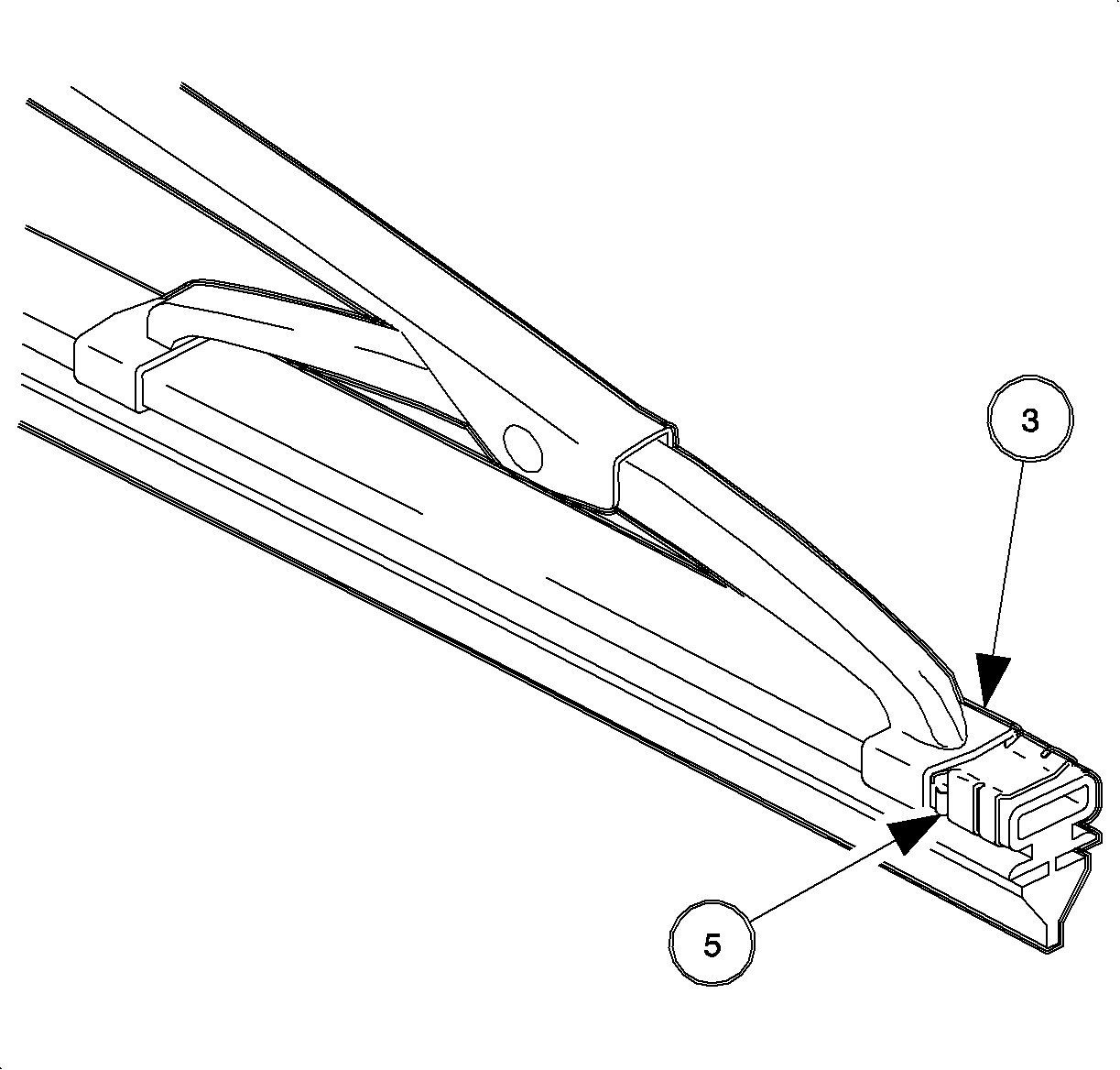 3

5