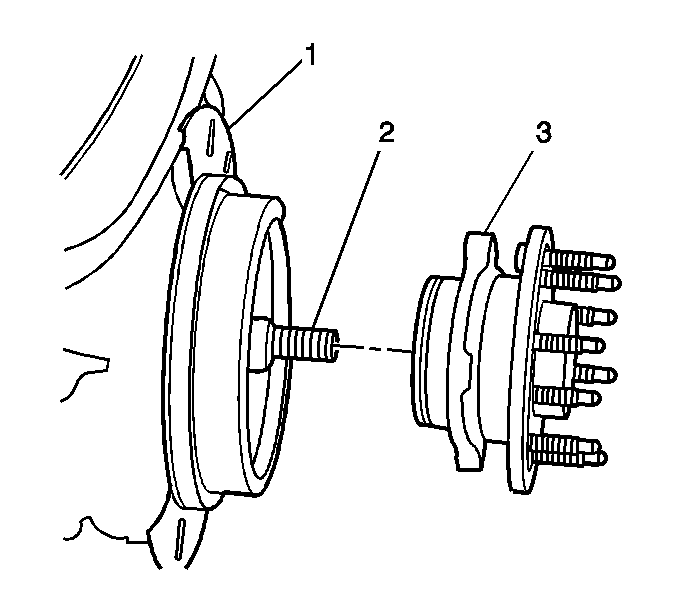 1
2
3