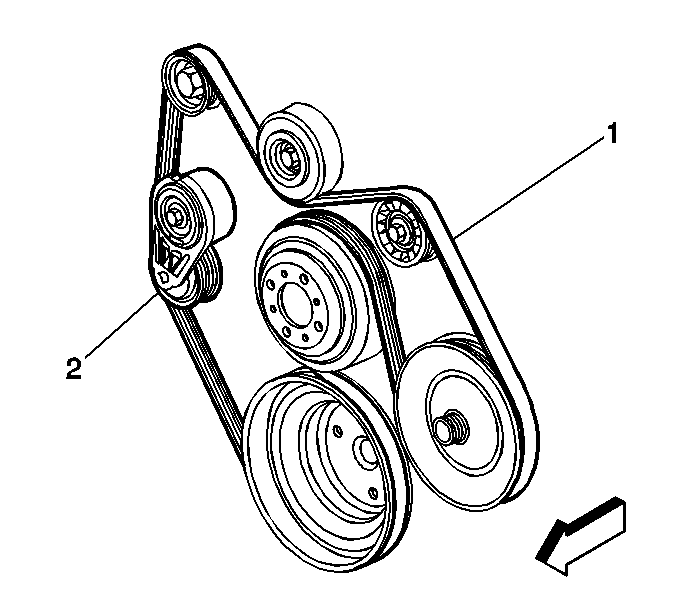 1

2