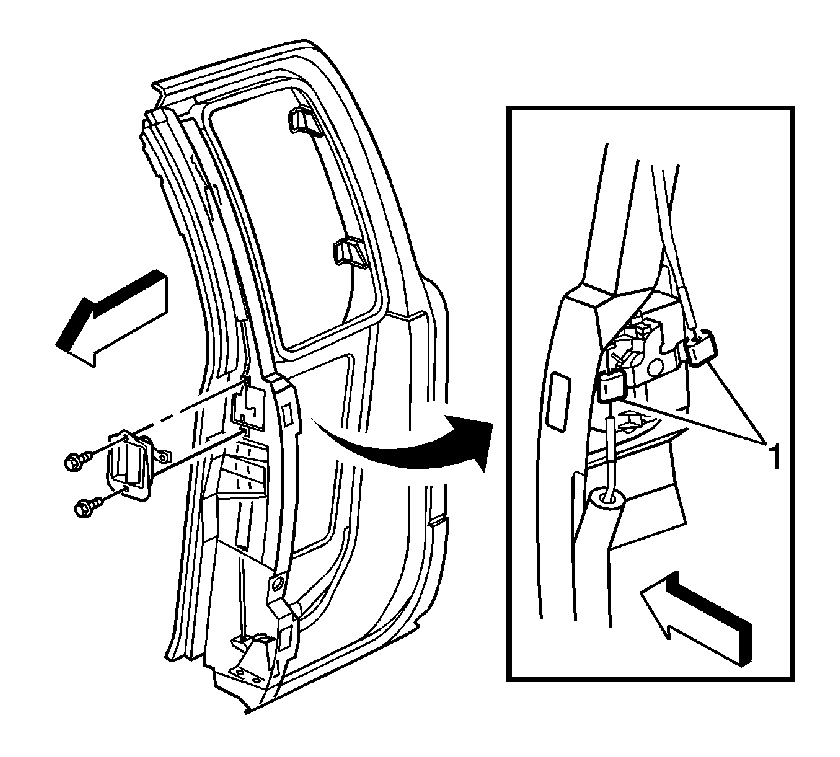 1