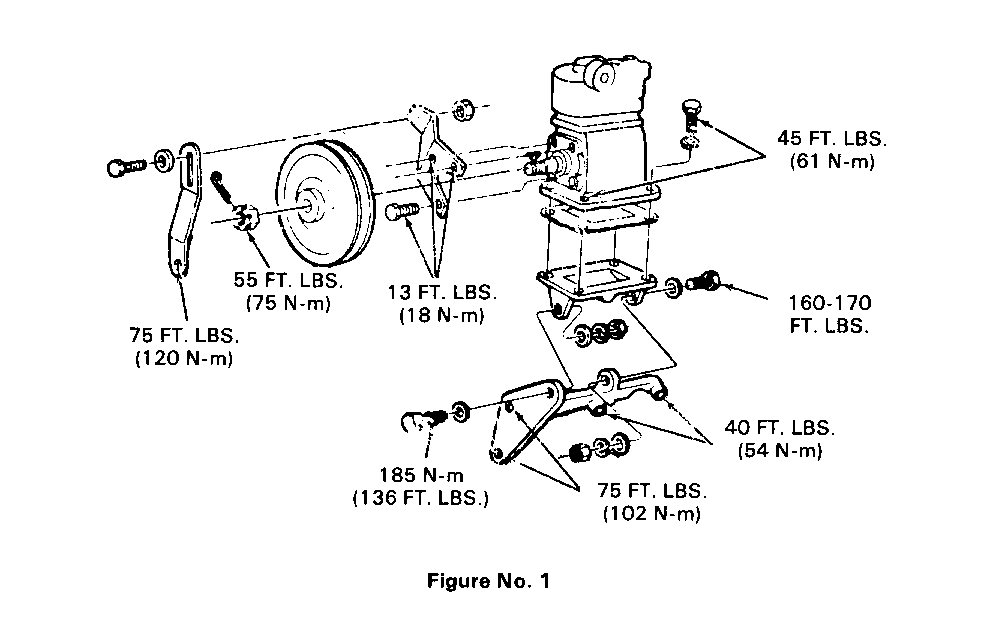 45 FT. LBS.
(61 N-m)

55 FT. LBS.
(75 N-m)

13 FT. LBS.
(18 N-m)

160-170
FT. LBS.

75 FT. LBS.
(120 N-m)

40 FT. LBS.
(54 N-m)

185 N-m
(136 FT. LBS.)

75 FT. LBS.
(102 N-m)

Figure No. 1