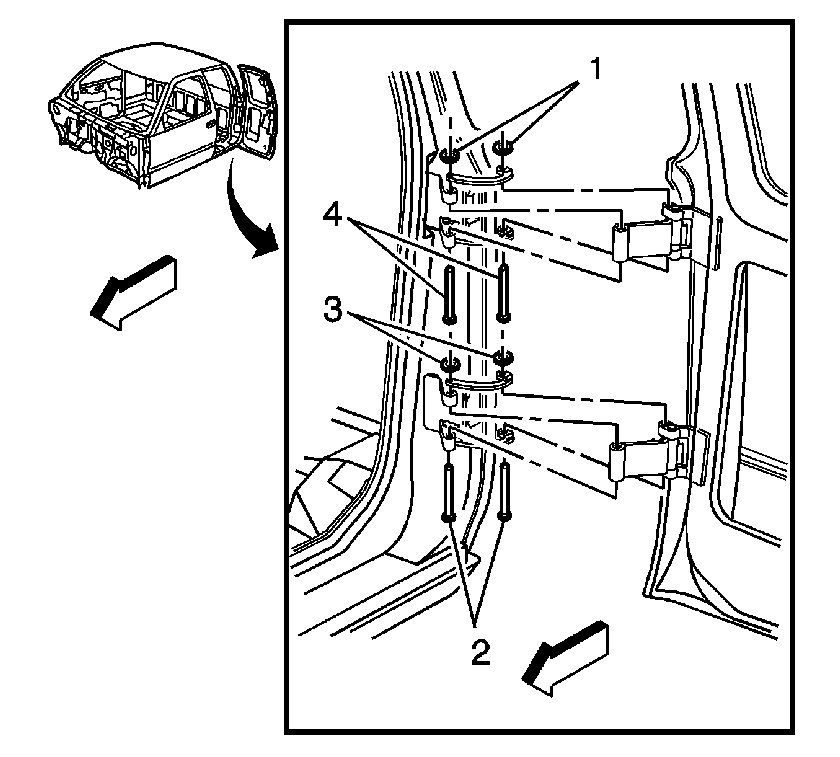 1
4
3
2