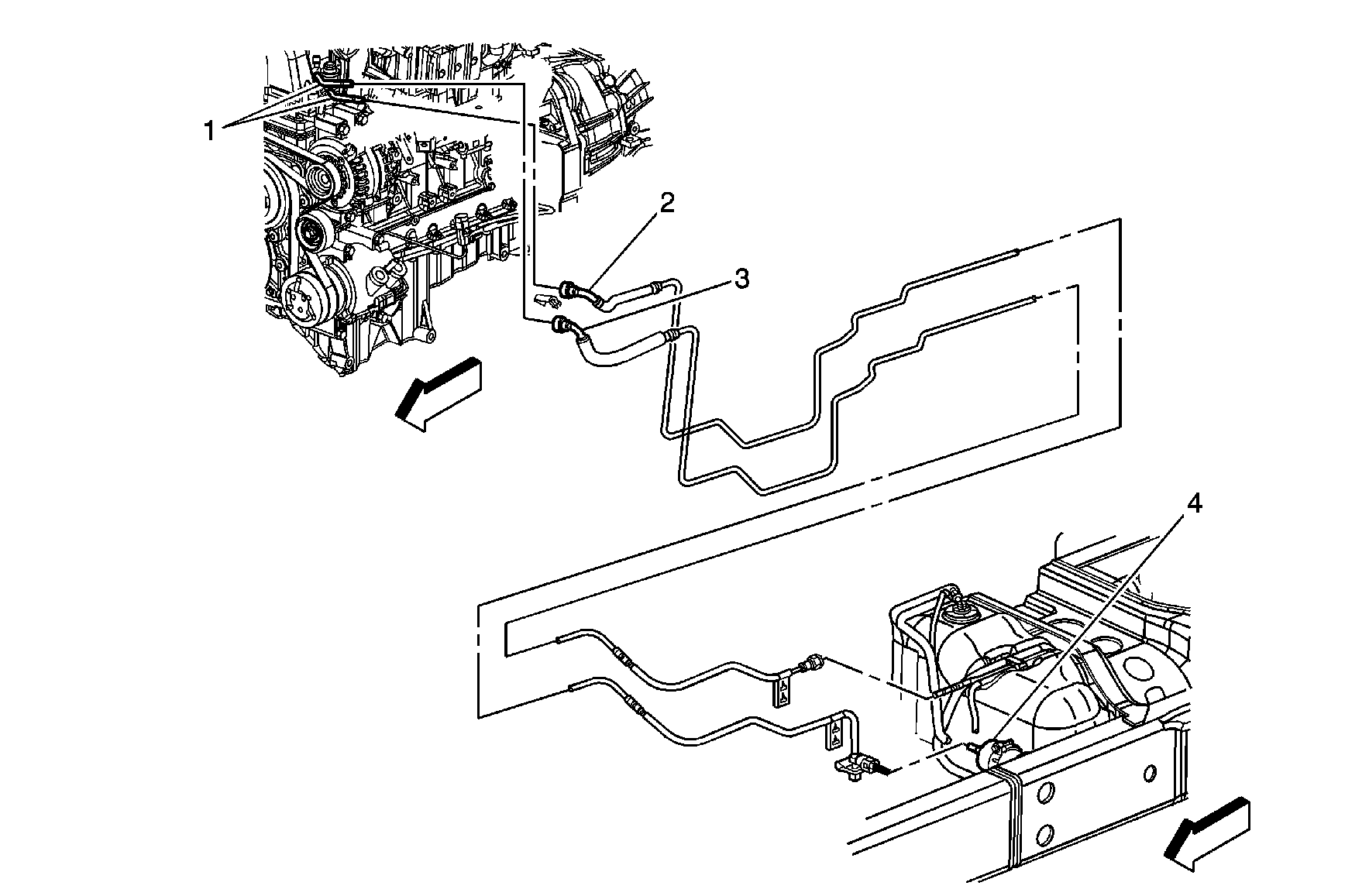 1
2
3
4