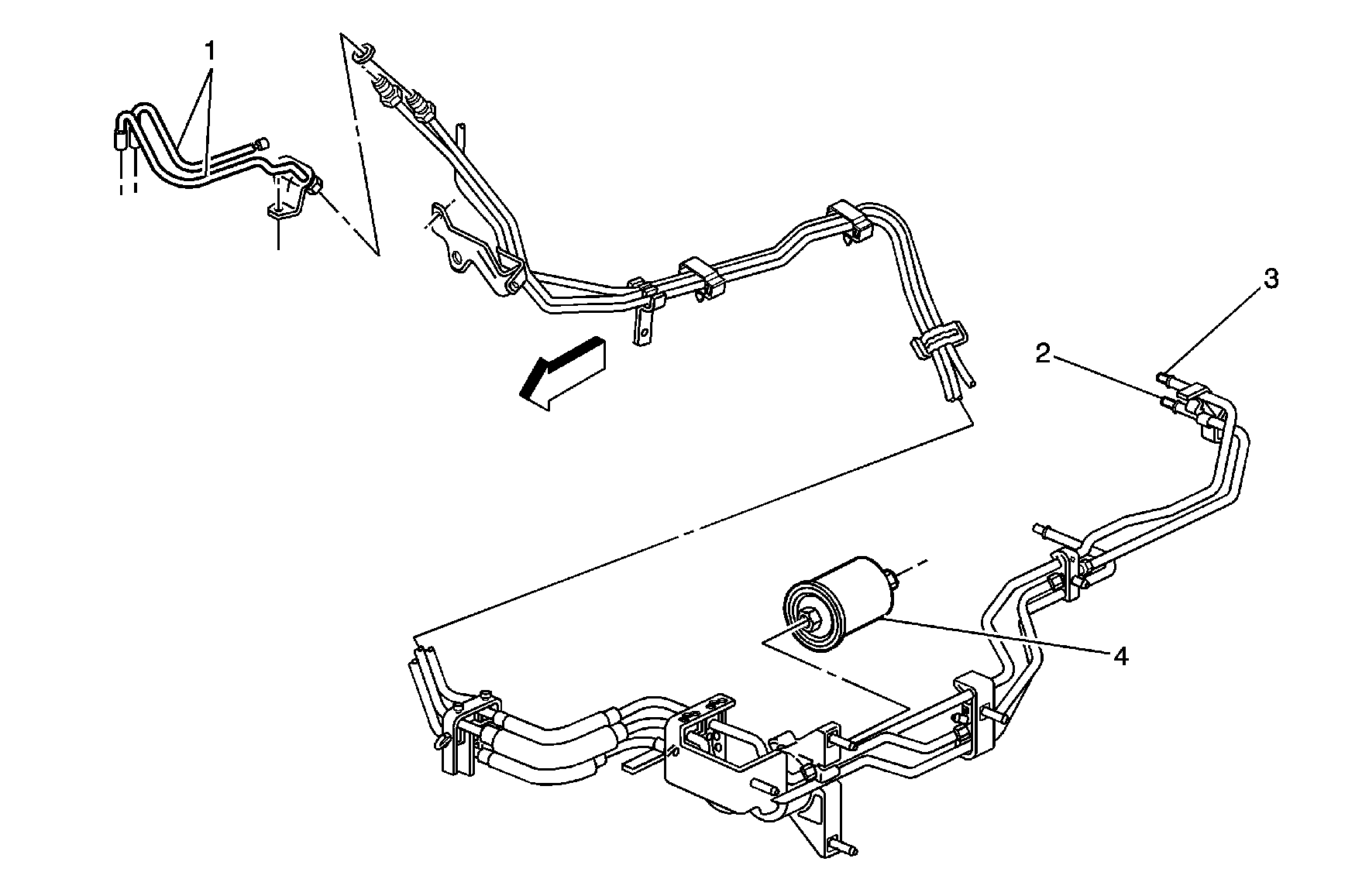 1
3
2
4