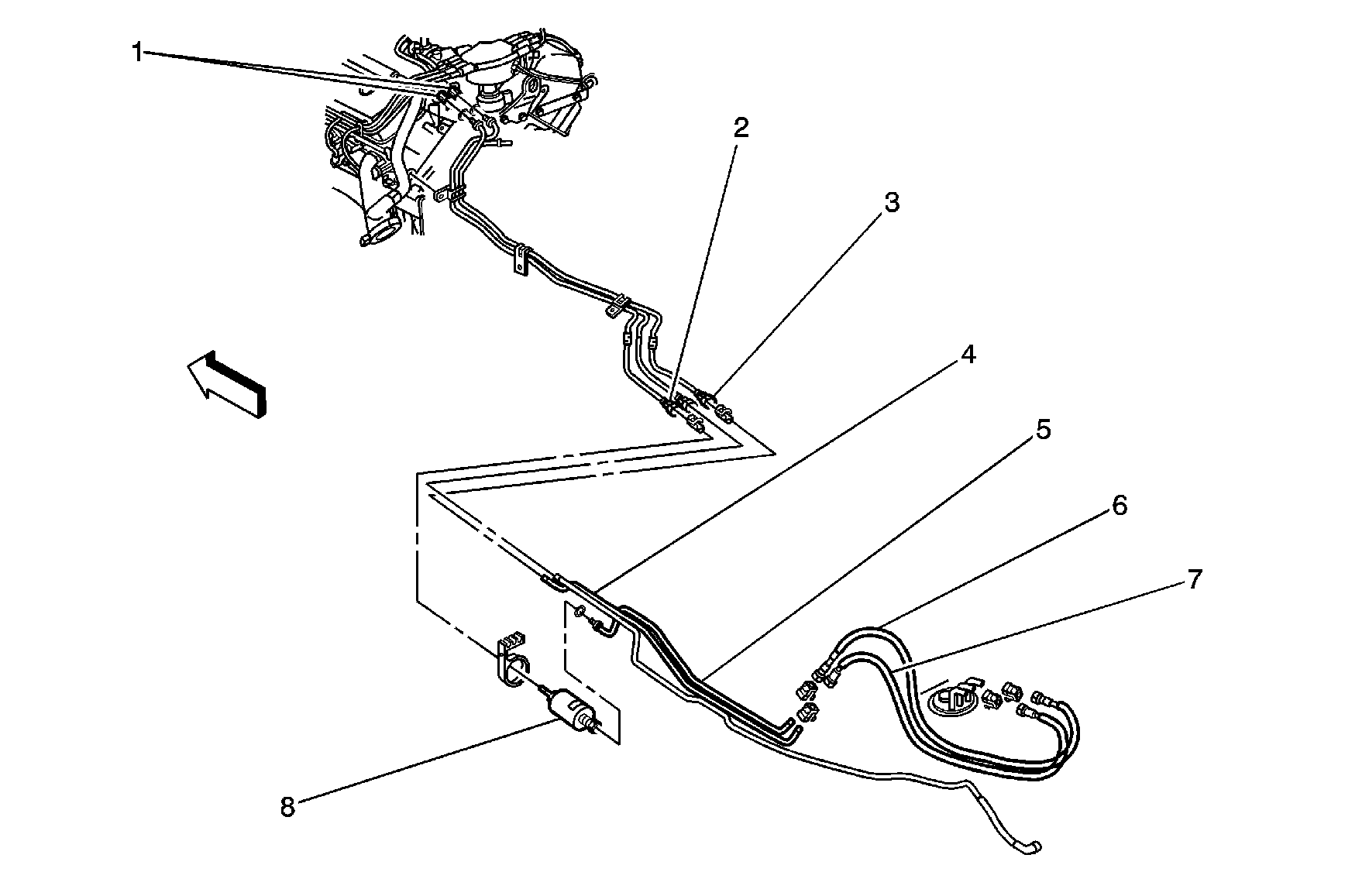 1
2
3
4
5
6
7
8