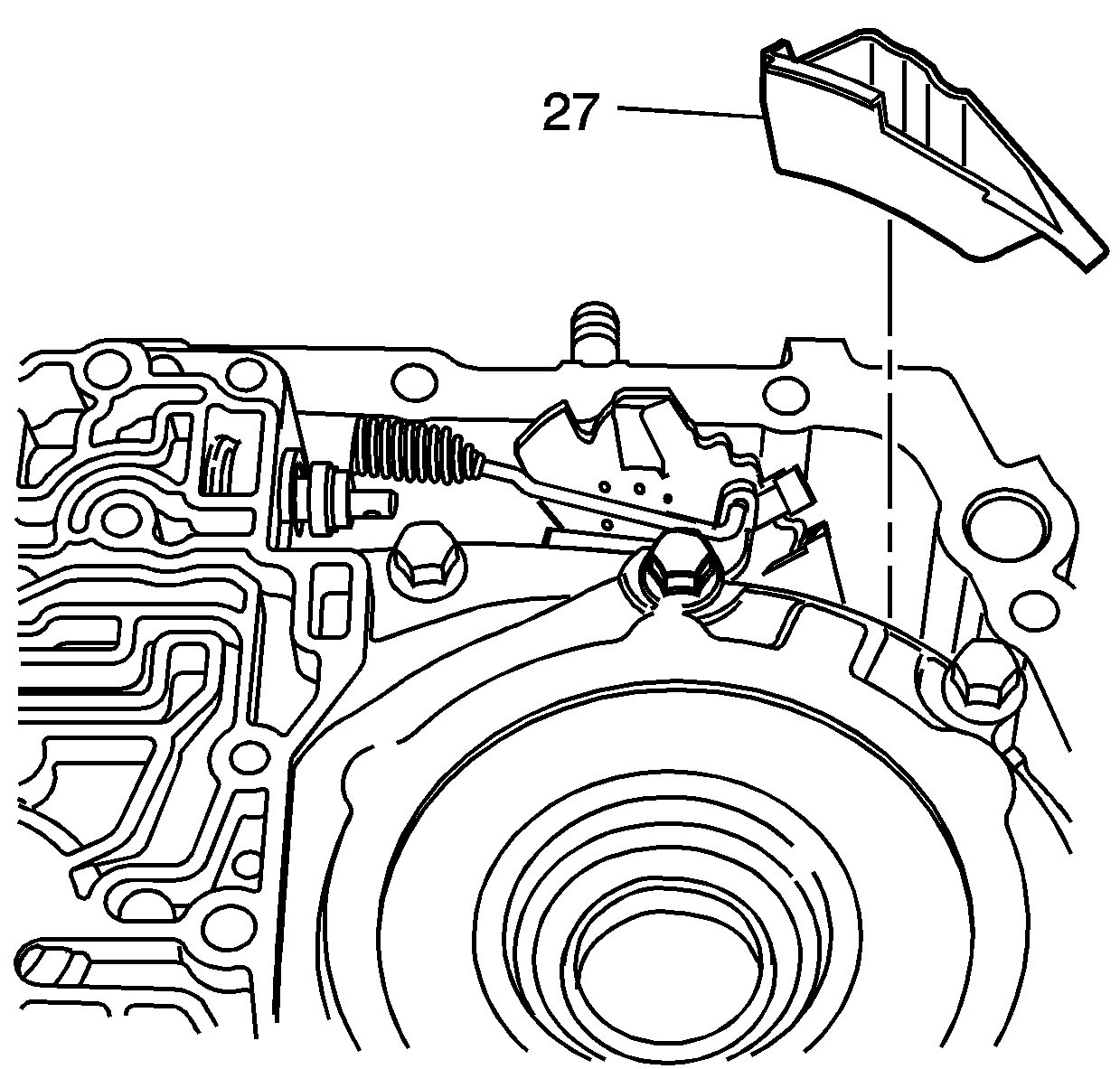 27