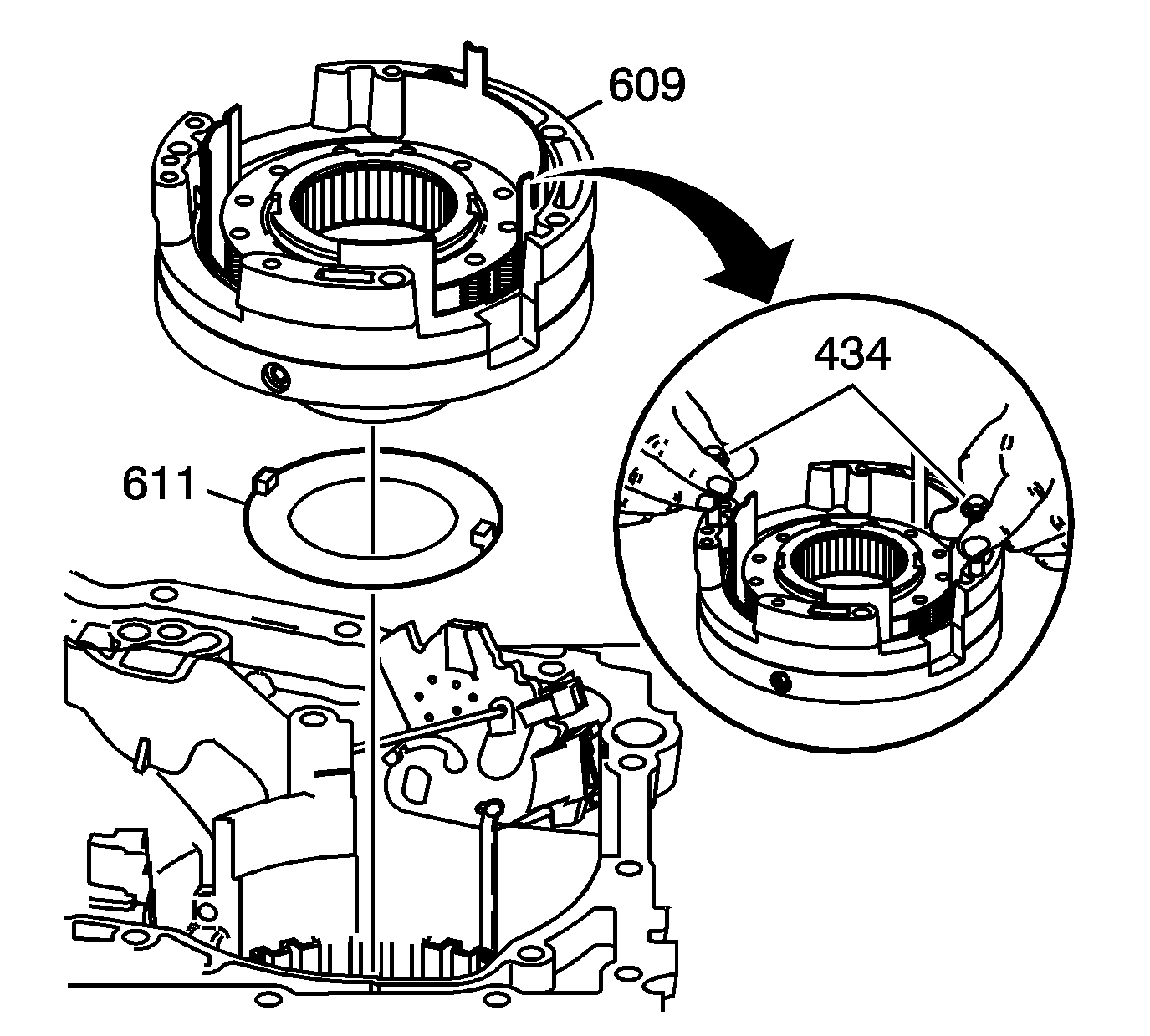 609
434
611