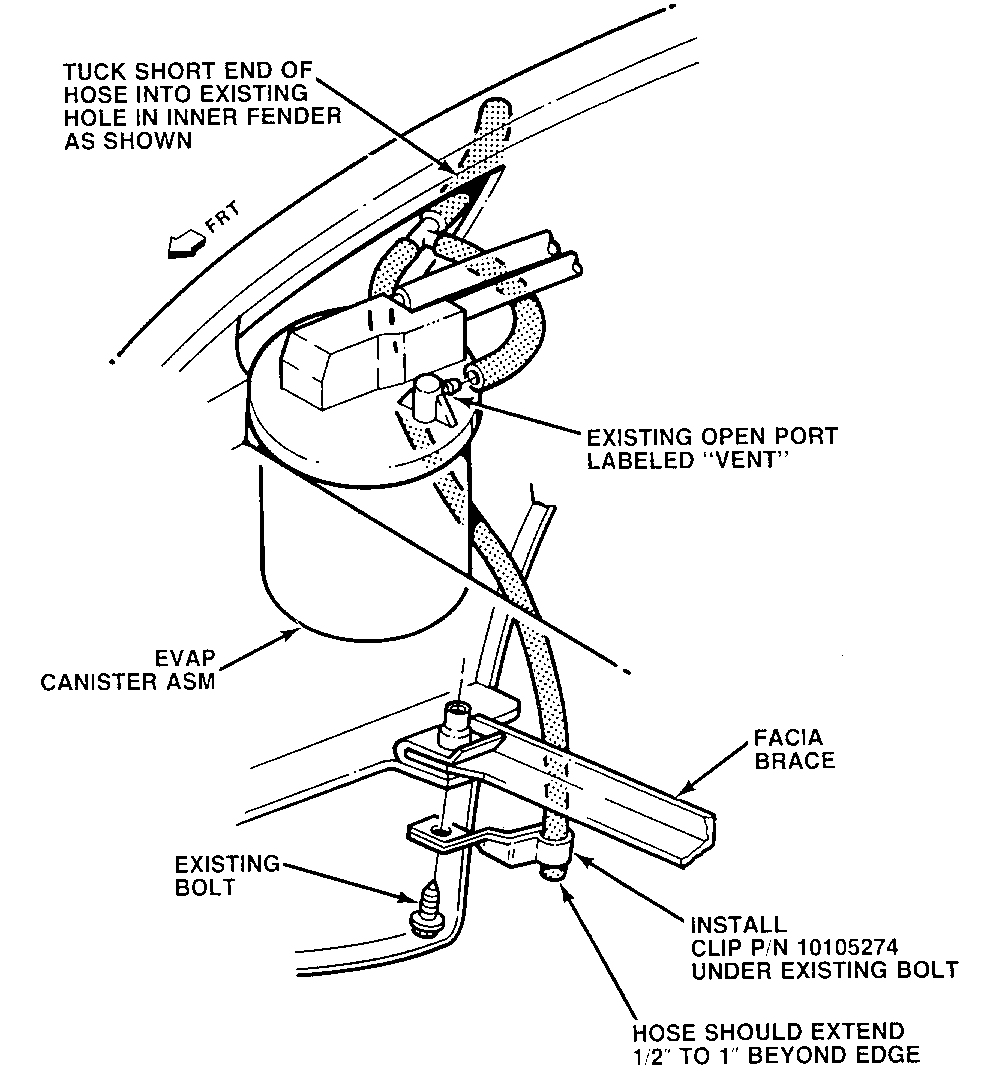 TUCK SHORT END OF HOSE INTO EXISTING HOLE IN INNER FENDER AS SHOWN

FRT

EXISTING OPEN PORT LABELED "VENT"

EVAP CANISTER ASM

FACIA BRACE

EXISTING BOLT

INSTALL CLIP P/N 10105274 UNDER EXISTING BOLT

HOSE SHOULD EXTEND 1/2" TO 1" BEYOND EDGE