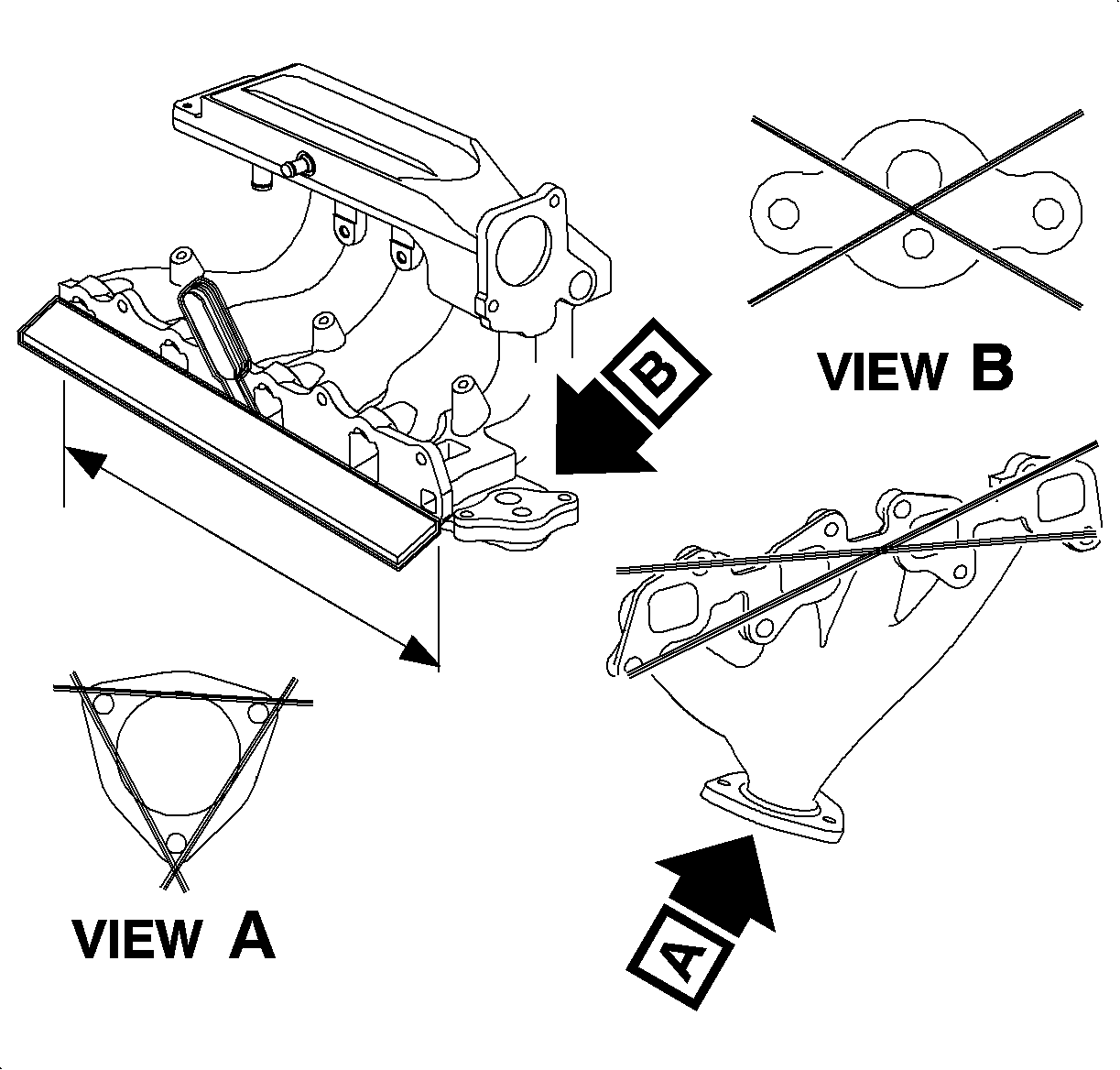 B

VIEW B

VIEW A

A