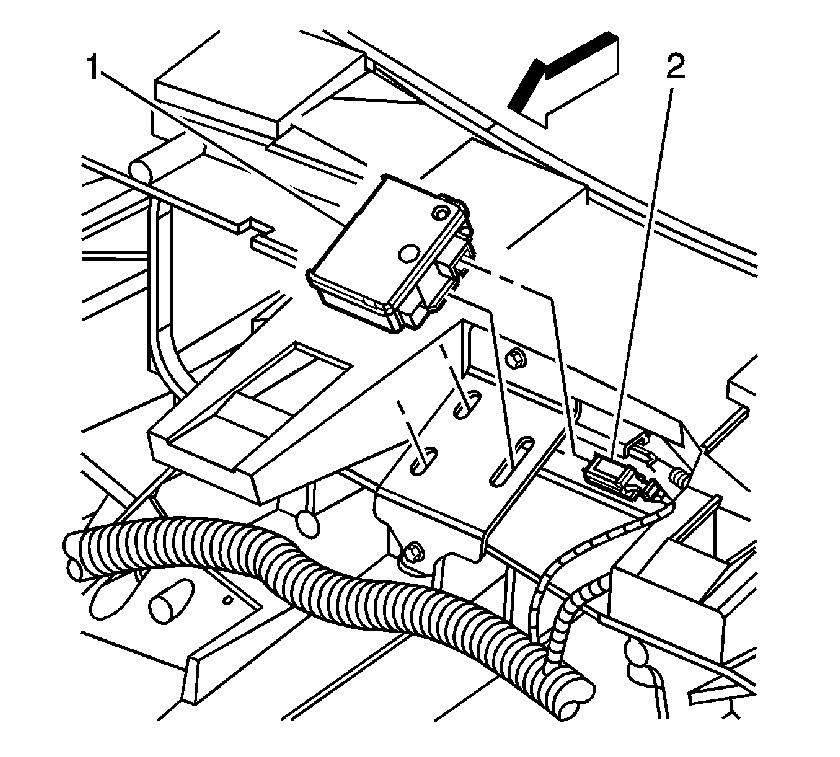 1
2