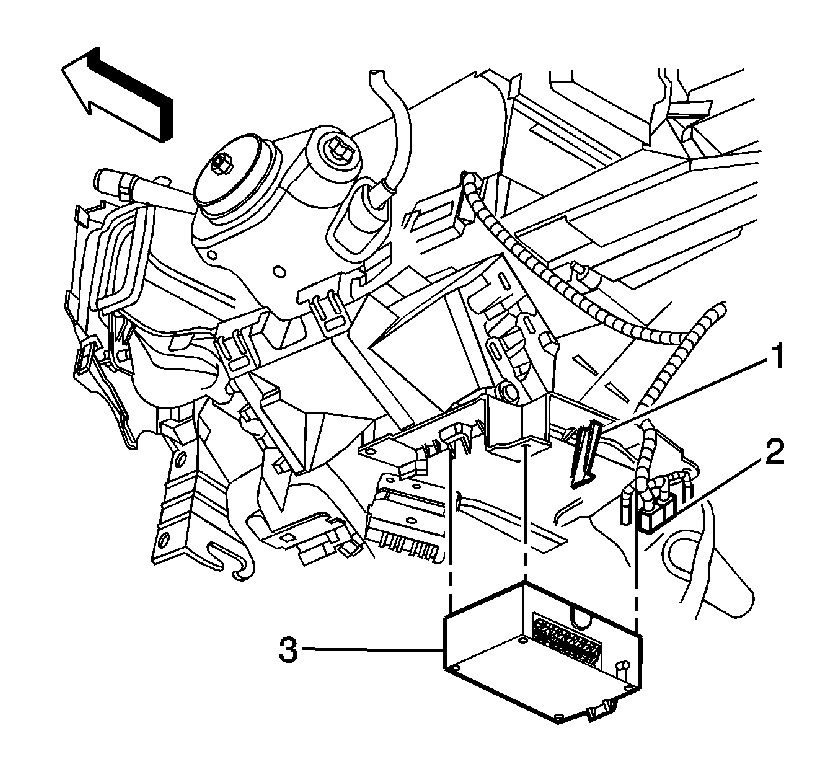 1
2
3