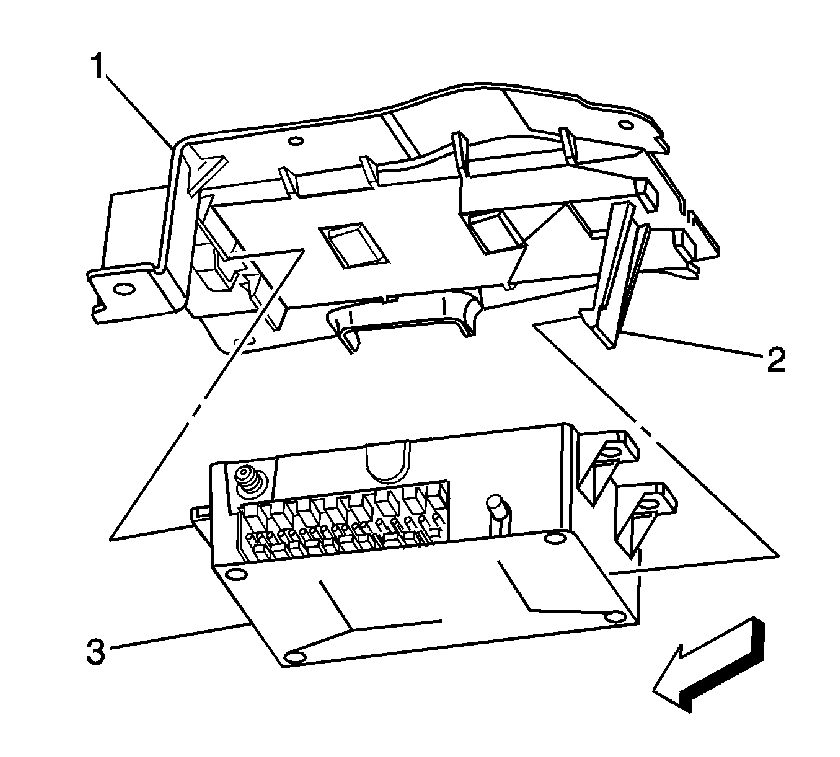 1
2
3