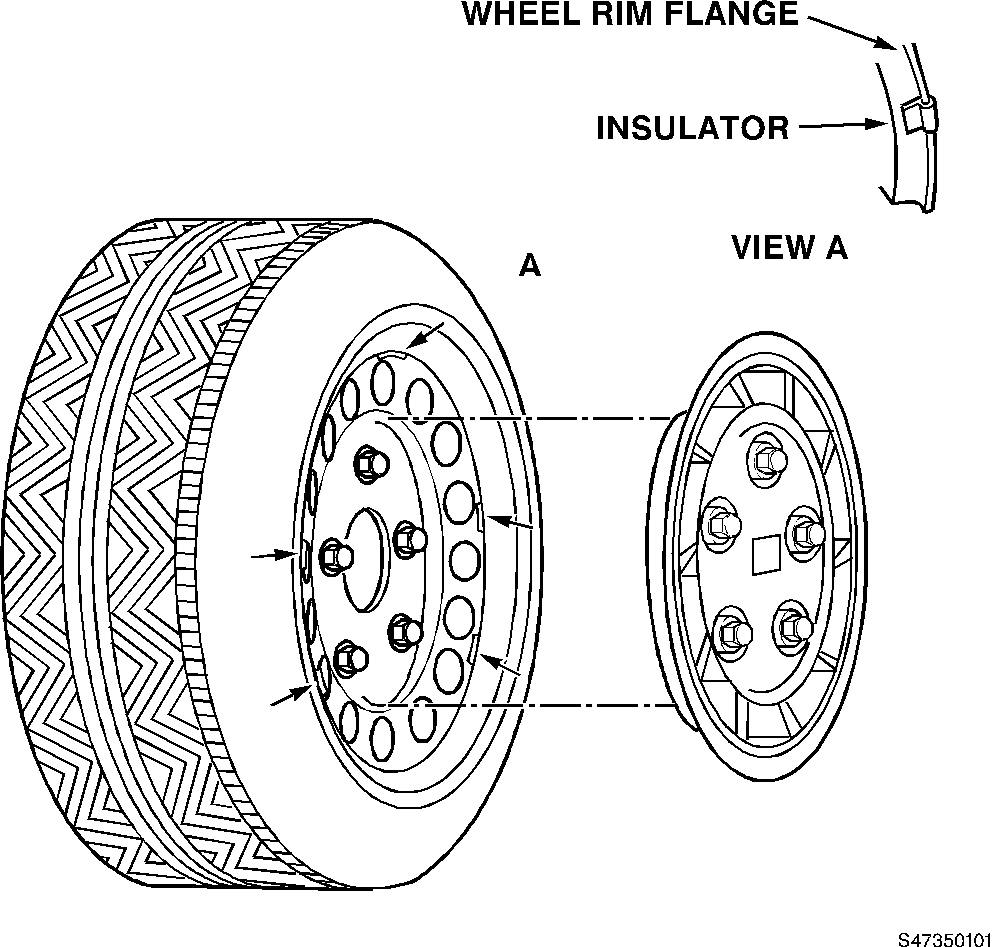 WHEEL RIM FLANGE

INSULATOR

VIEW A

A

S47350101