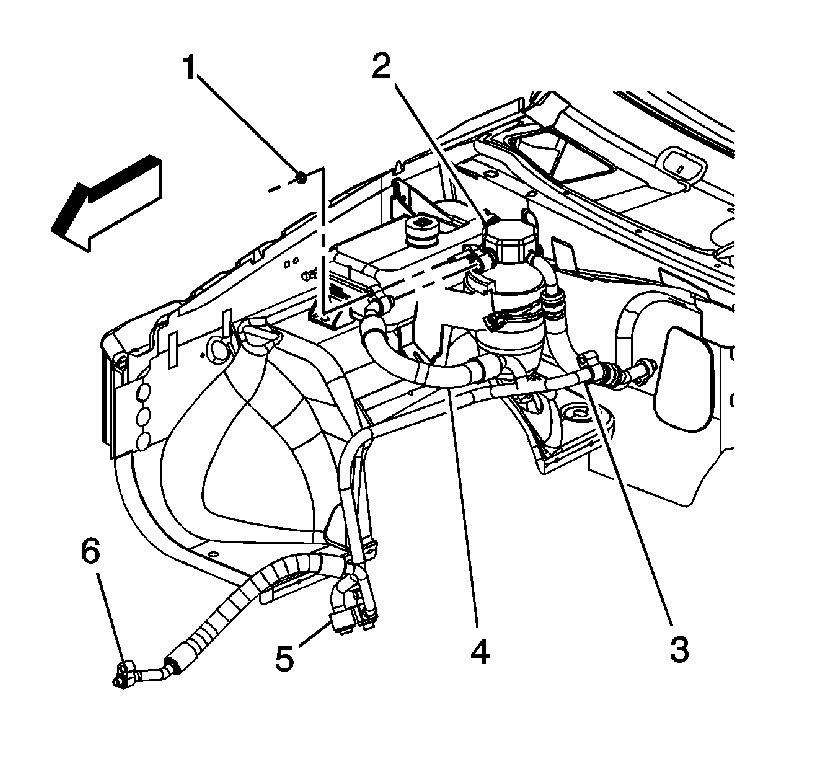 1
2
6
5
4
3