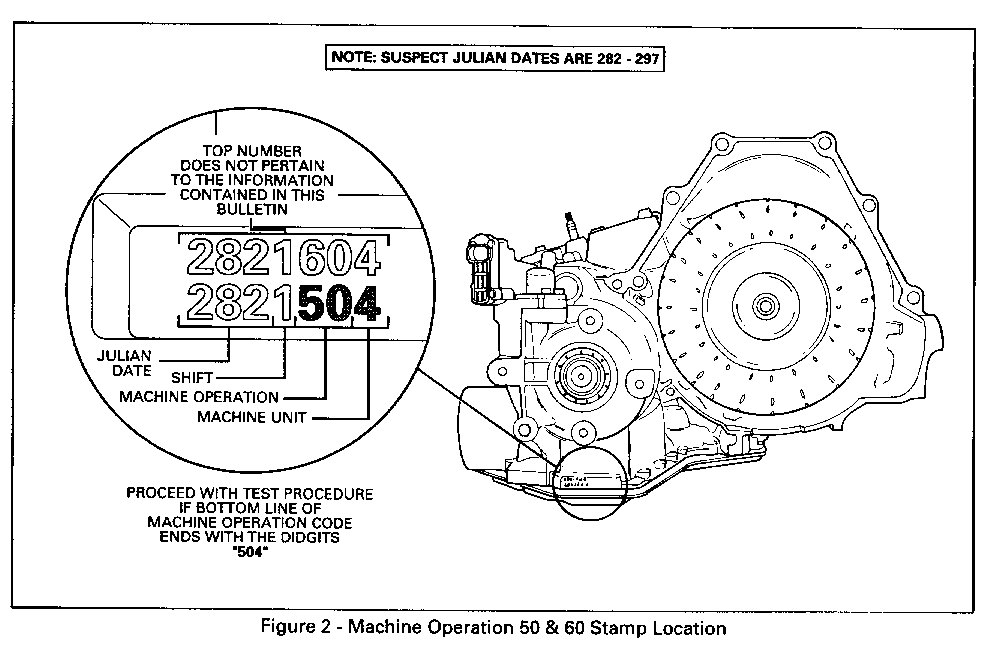 NOTE: SUSPECT JULIAN DATES ARE 282 - 297

TOP NUMBER DOES NOT PERTAIN TO THE INFORMATION CONTAINED IN THIS BULLETIN

2821604
2821504

JULIAN DATE
SHIFT
MACHINE OPERATION
MACHINE UNIT

PROCEED WITH TEST PROCEDURE IF BOTTOM LINE OF MACHINE OPERATION CODE ENDS WITH THE DIDGITS "504"

Figure 2 - Machine Operation 50 & 60 Stamp Location