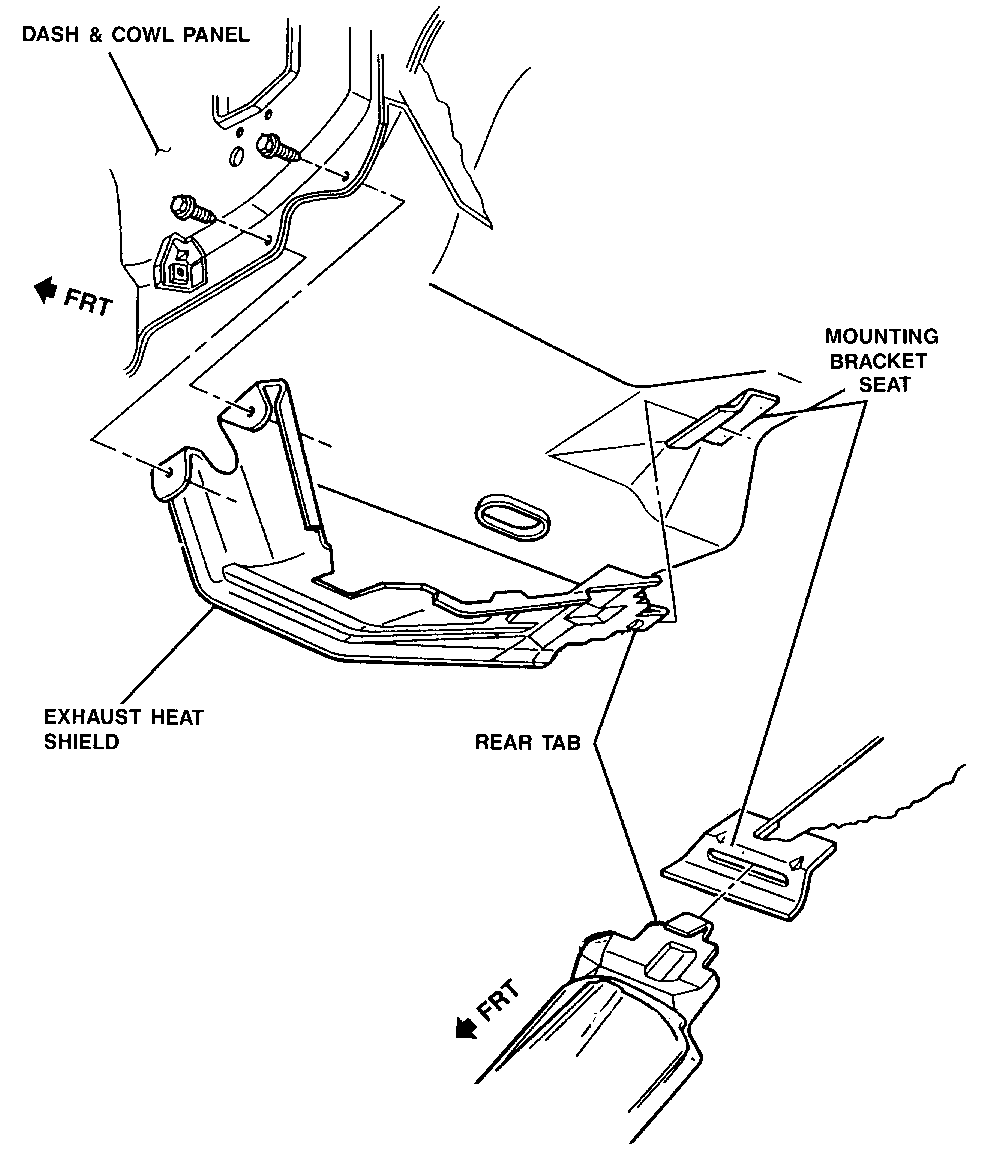 DASH & COWL PANEL

FRT

MOUNTING BRACKET SEAT

EXHAUST HEAT SHIELD

REAR TAB

FRT