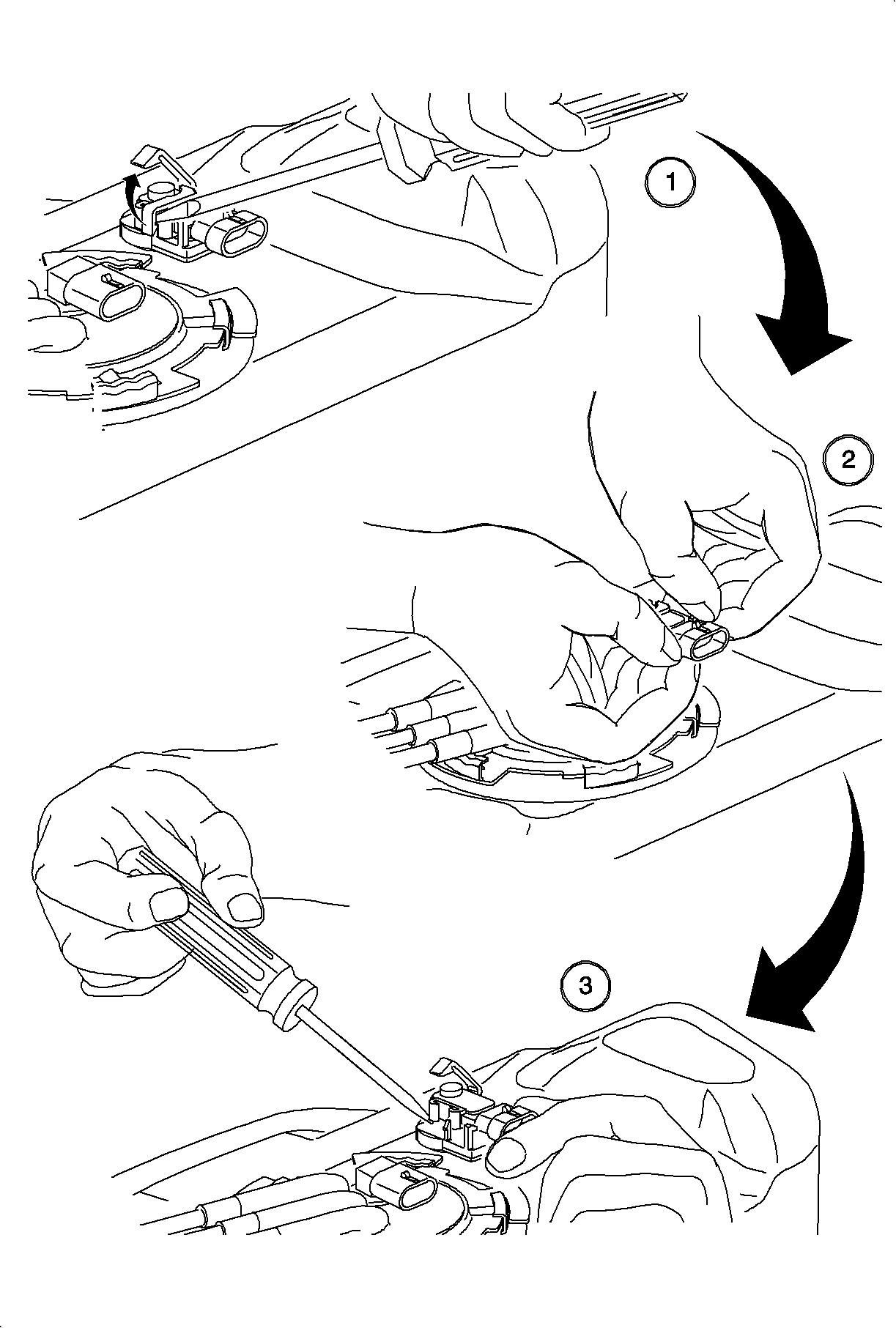 1

2

3