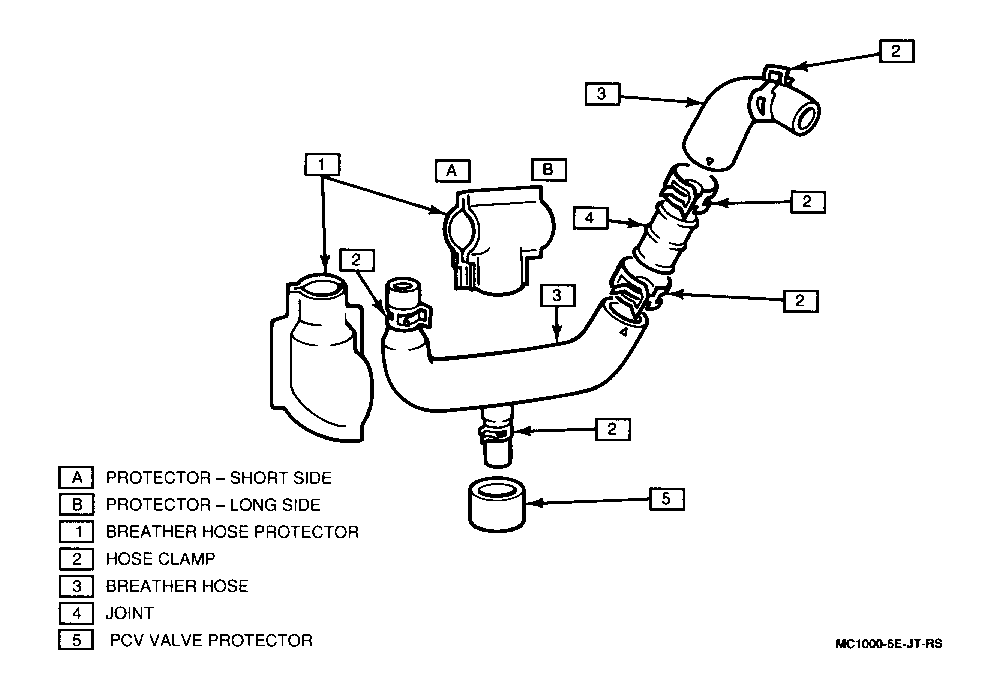 2

3

1

A

B

2

4

2

3

2

2

5

A PROTECTOR – SHORT SIDE
B PROTECTOR – LONG SIDE
1 BREATHER HOSE PROTECTOR
2 HOSE CLAMP
3 BREATHER HOSE
4 JOINT
5 PCV VALVE PROTECTOR

MC1000-5E-JT-RS