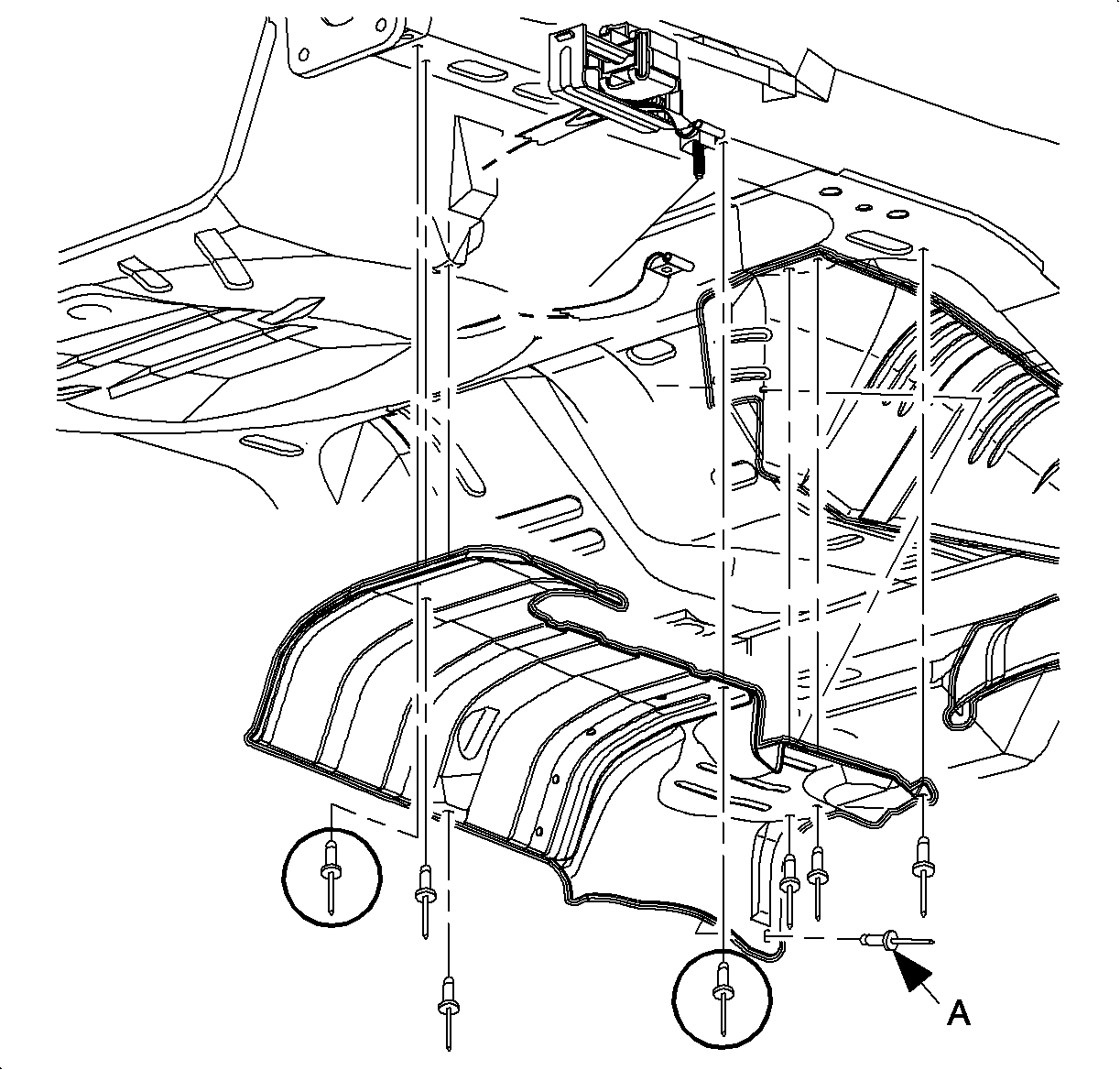 A