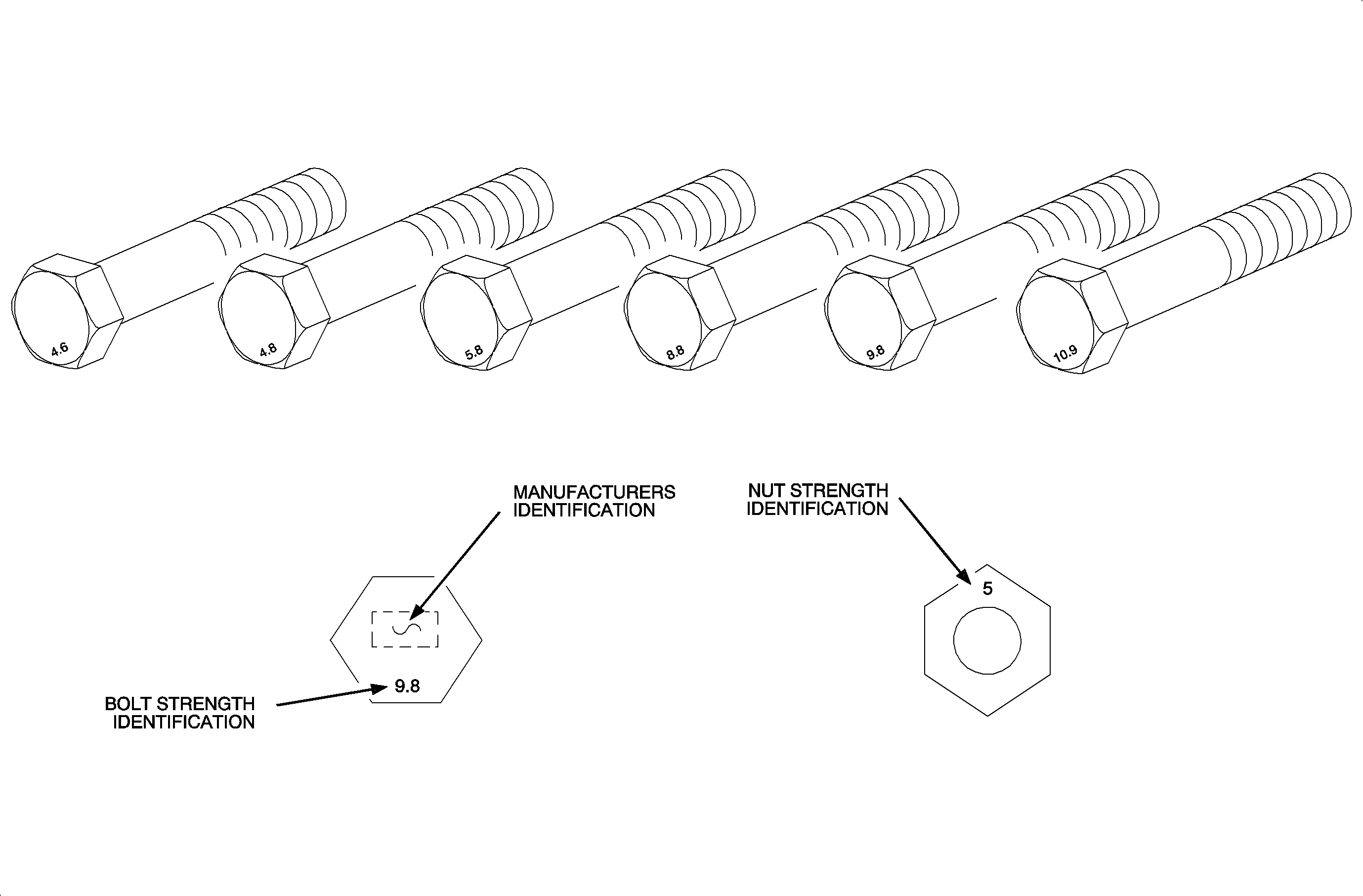 4.6
4.8
5.8
8.8
9.8
10.9

MANUFACTURERS IDENTIFICATION

NUT STRENGTH IDENTIFICATION

5

9.8

BOLT STRENGTH IDENTIFICATION